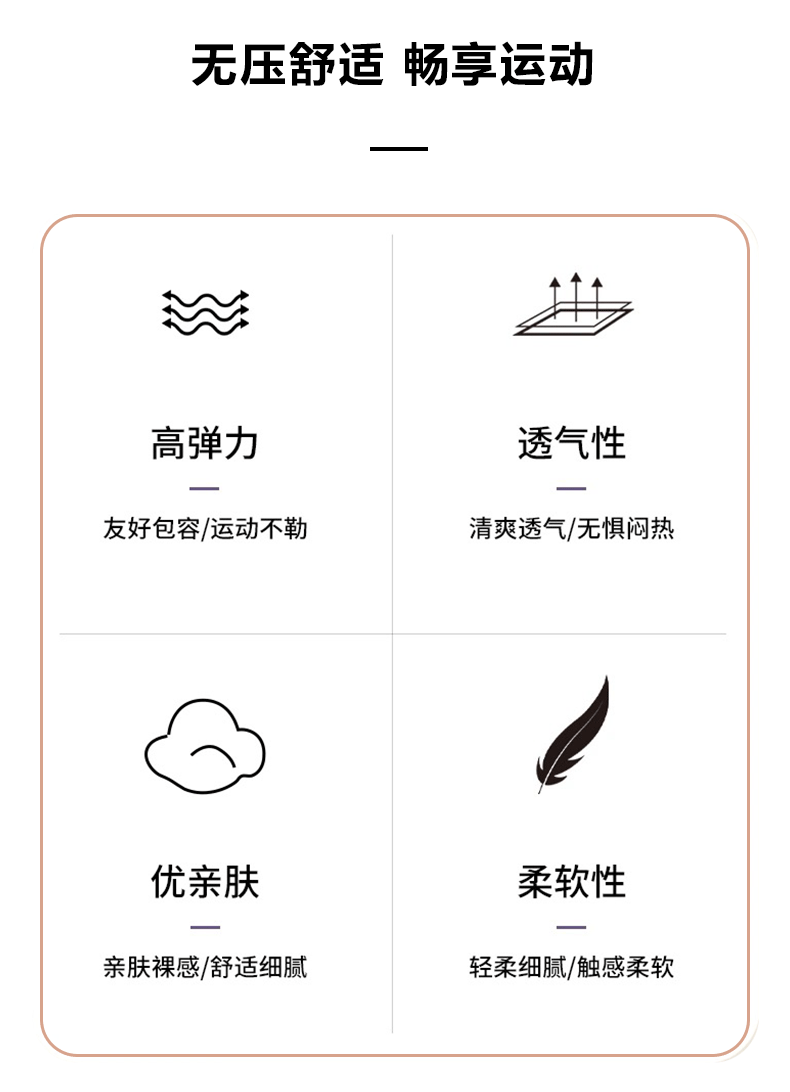 无压舒适 畅享运动

高弹力

友好包容/运动不勒

透气性

清爽透气/无惧闷热

优亲肤

亲肤裸感/舒适细腻

柔软性

轻柔细腻/触感柔软