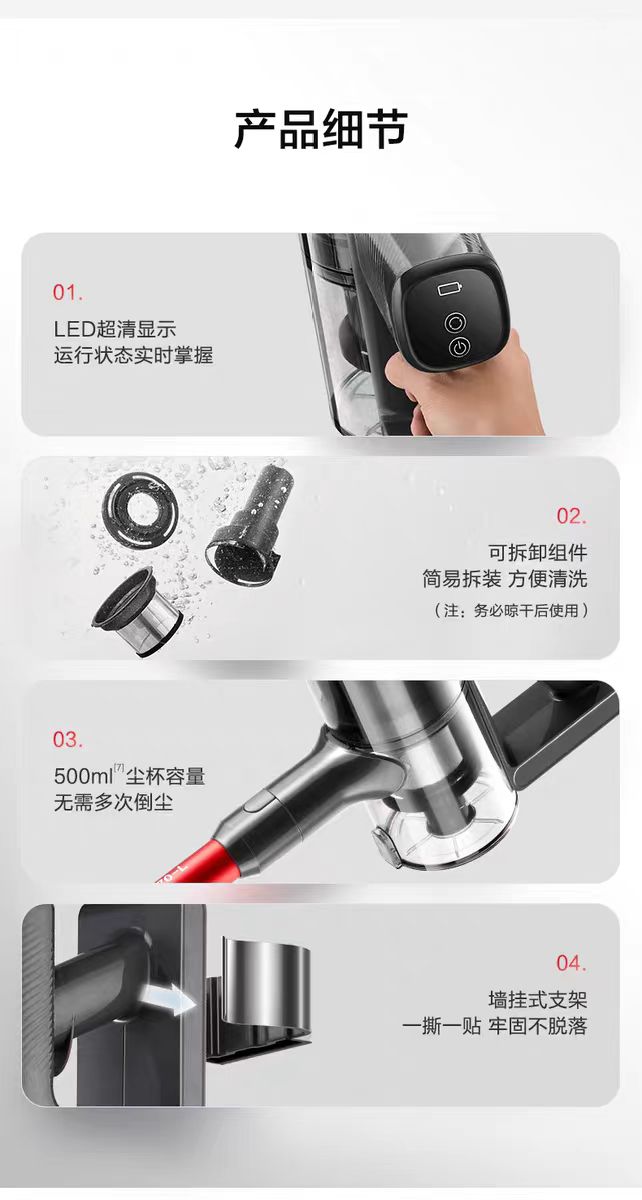 产品细节

01.
LED超清显示
运行状态实时掌握

02.
可拆卸组件
简易拆装 方便清洗
（注：务必晾干后使用）

03.
500ml$^{[7]}$尘杯容量
无需多次倒尘

04.
墙挂式支架
一撕一贴 牢固不脱落