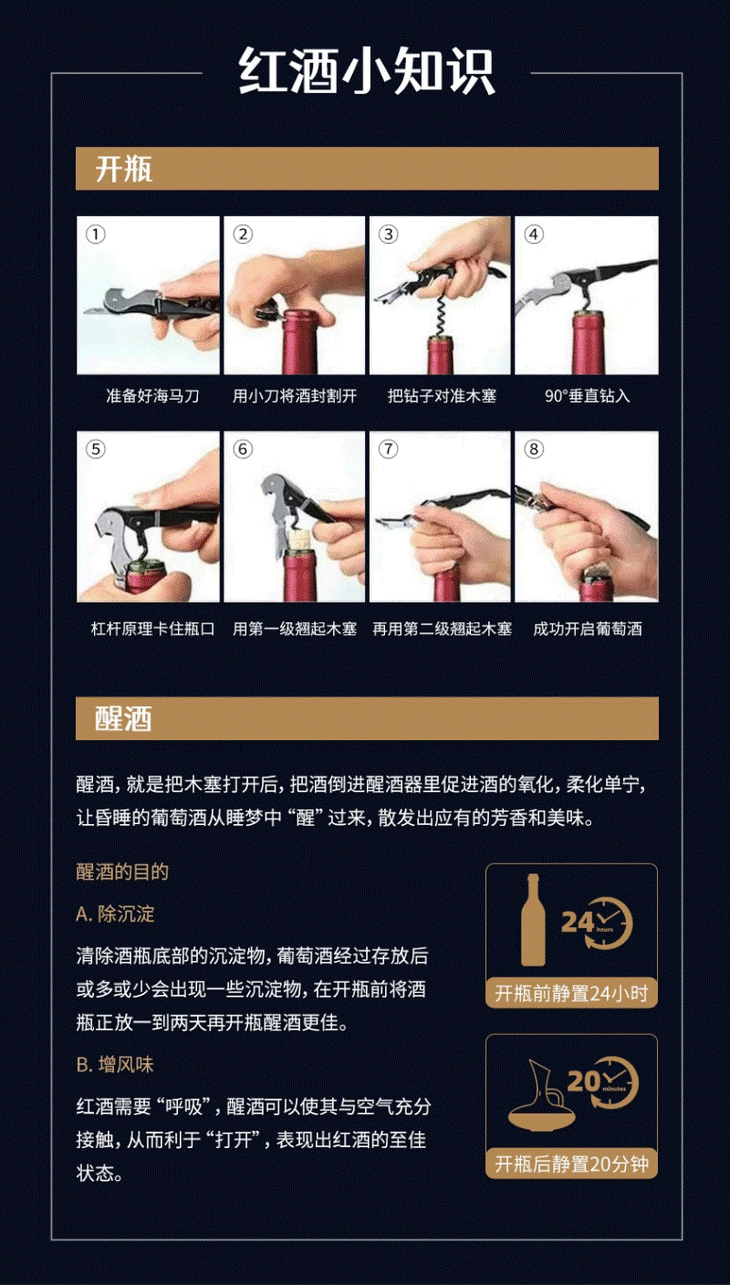 红酒小知识

开瓶

①
准备好海马刀

②
用小刀将酒封割开

③
把钻子对准木塞

④
90°垂直钻入

⑤
杠杆原理卡住瓶口

⑥
用第一级翘起木塞

⑦
再用第二级翘起木塞

⑧
成功开启葡萄酒

醒酒

醒酒，就是把木塞打开后，把酒倒进醒酒器里促进酒的氧化，柔化单宁，让昏睡的葡萄酒从睡梦中“醒”过来，散发出应有的芳香和美味。

醒酒的目的

A. 除沉淀

清除酒瓶底部的沉淀物，葡萄酒经过存放后或多或少会出现一些沉淀物，在开瓶前将酒瓶正放一到两天再开瓶醒酒更佳。

B. 增风味

红酒需要“呼吸”，醒酒可以使其与空气充分接触，从而利于“打开”，表现出红酒的至佳状态。

24 hours
开瓶前静置24小时

20 minutes
开瓶后静置20分钟