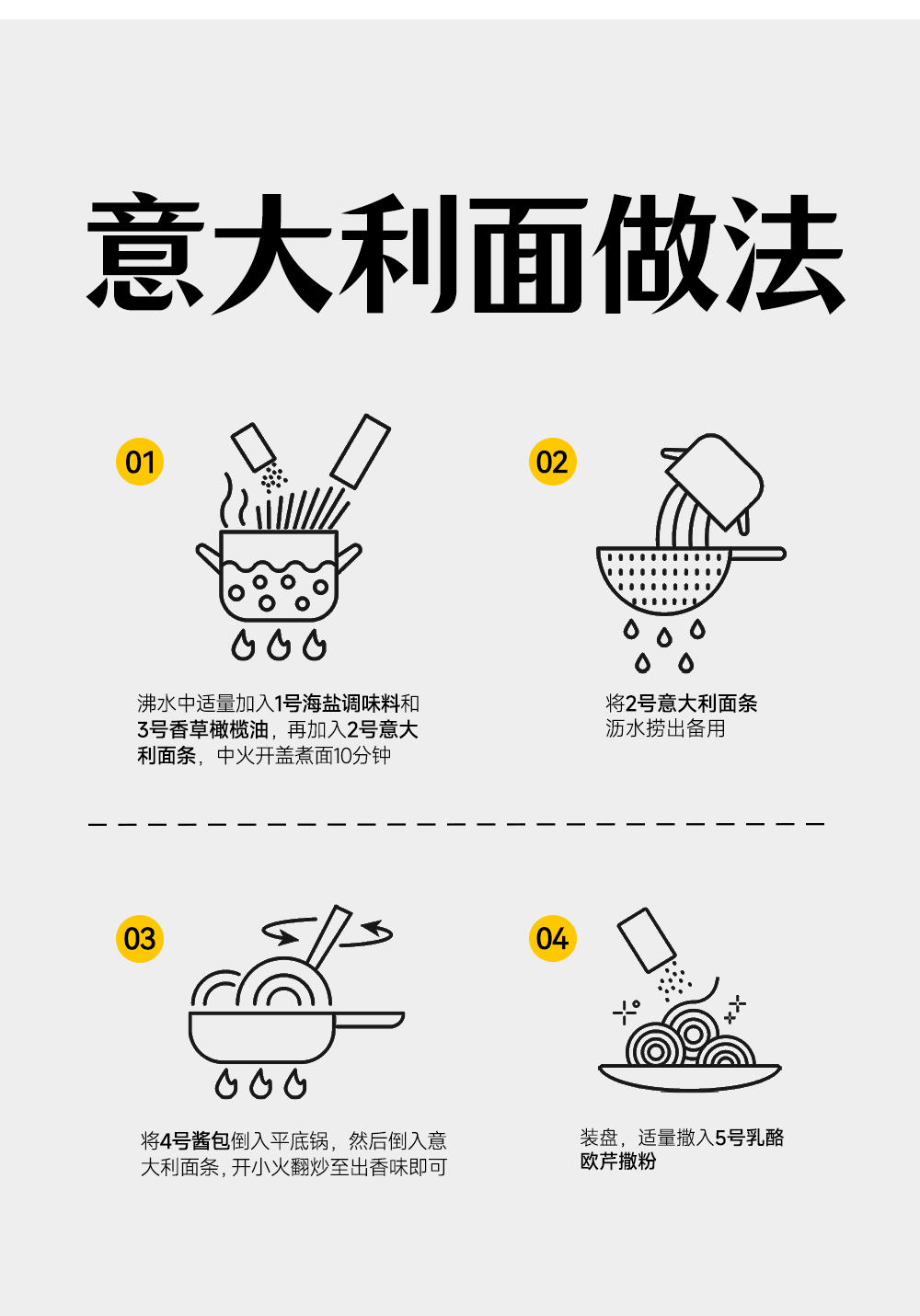 意大利面做法

01

沸水中适量加入1号海盐调味料和3号香草橄榄油，再加入2号意大利面条，中火开盖煮面10分钟

02

将2号意大利面条沥水捞出备用

03

将4号酱包倒入平底锅，然后倒入意大利面条，开小火翻炒至出香味即可

04

装盘，适量撒入5号乳酪欧芹撒粉