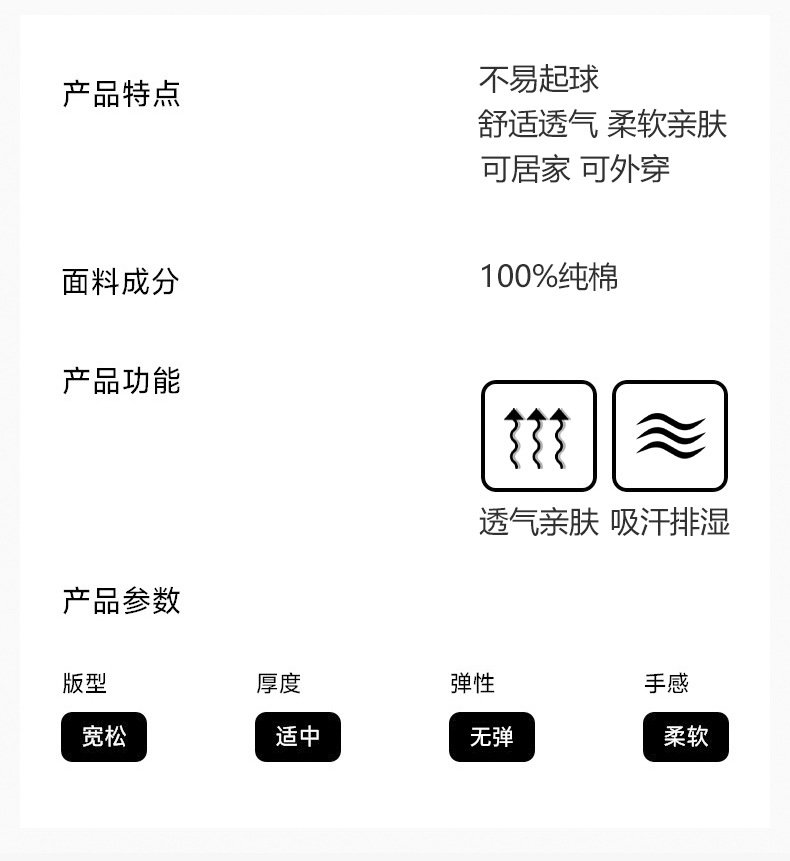 产品特点

不易起球
舒适透气 柔软亲肤
可居家 可外穿

面料成分

100%纯棉

产品功能

透气亲肤 吸汗排湿

产品参数

版型
宽松

厚度
适中

弹性
无弹

手感
柔软