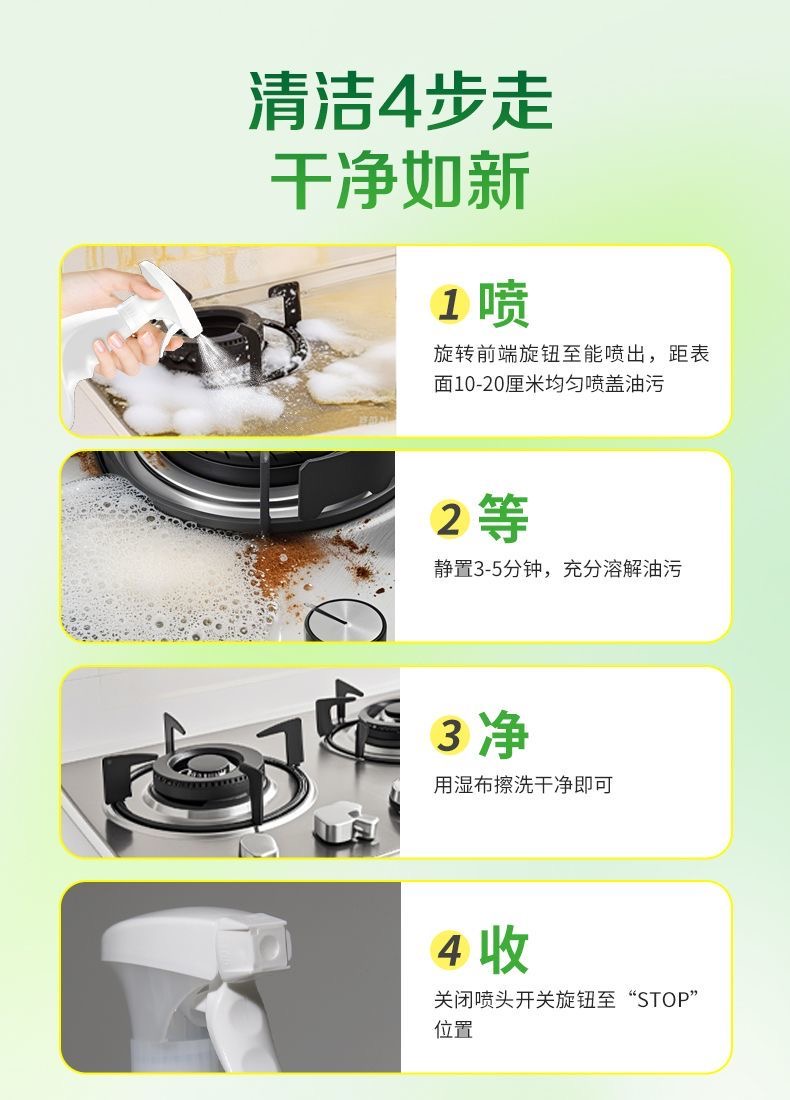 清洁4步走
干净如新

1 喷
旋转前端旋钮至能喷出，距表面10-20厘米均匀喷盖油污

2 等
静置3-5分钟，充分溶解油污

3 净
用湿布擦洗干净即可

4 收
关闭喷头开关旋钮至“STOP”位置