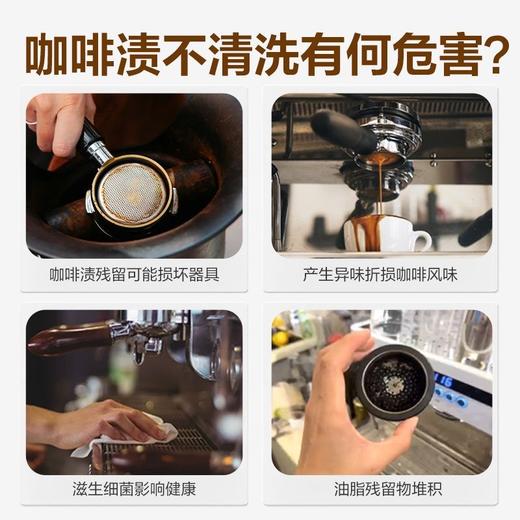 咖啡渍不清洗有何危害?

咖啡渍残留可能损坏器具

产生异味折损咖啡风味

滋生细菌影响健康

油脂残留物堆积