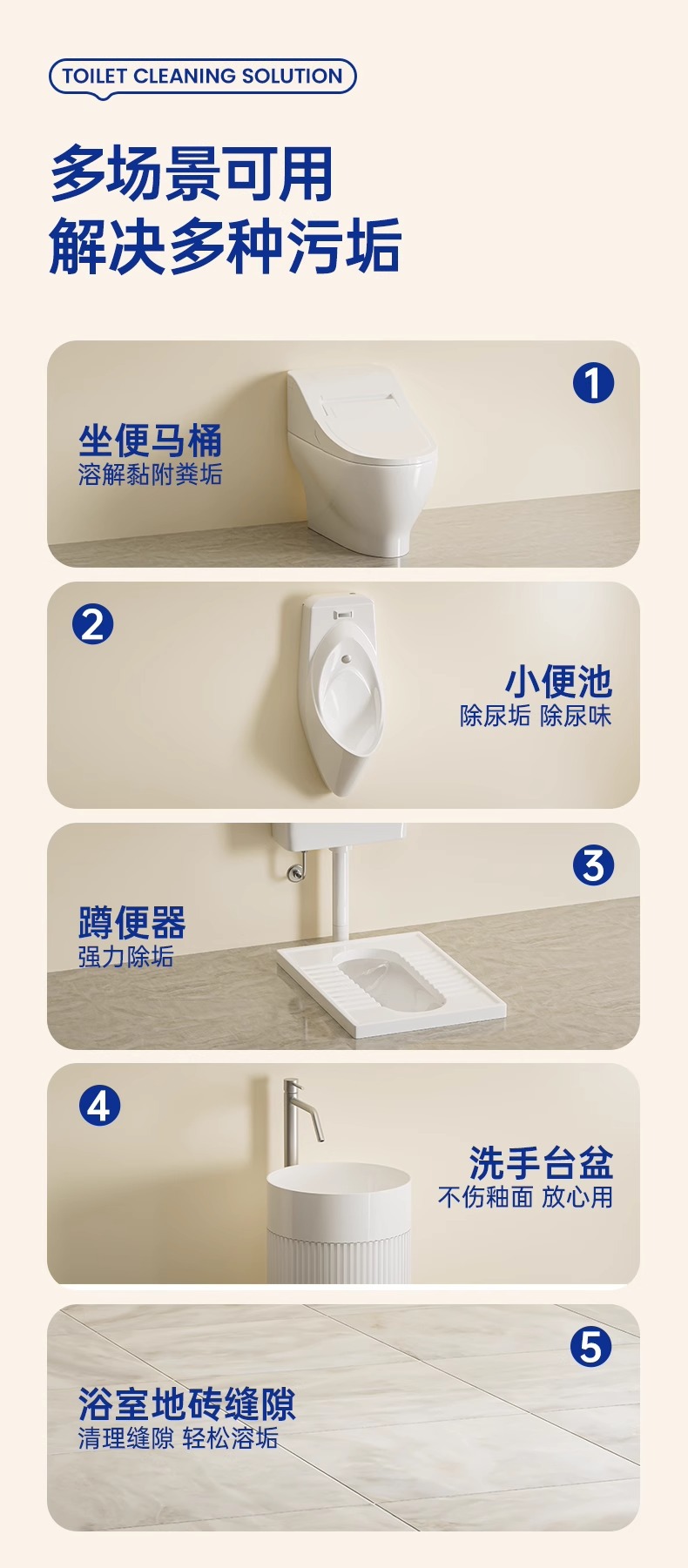 TOILET CLEANING SOLUTION

多场景可用
解决多种污垢

1
坐便马桶
溶解黏附粪垢

2
小便池
除尿垢 除尿味

3
蹲便器
强力除垢

4
洗手台盆
不伤釉面 放心用

5
浴室地砖缝隙
清理缝隙 轻松溶垢