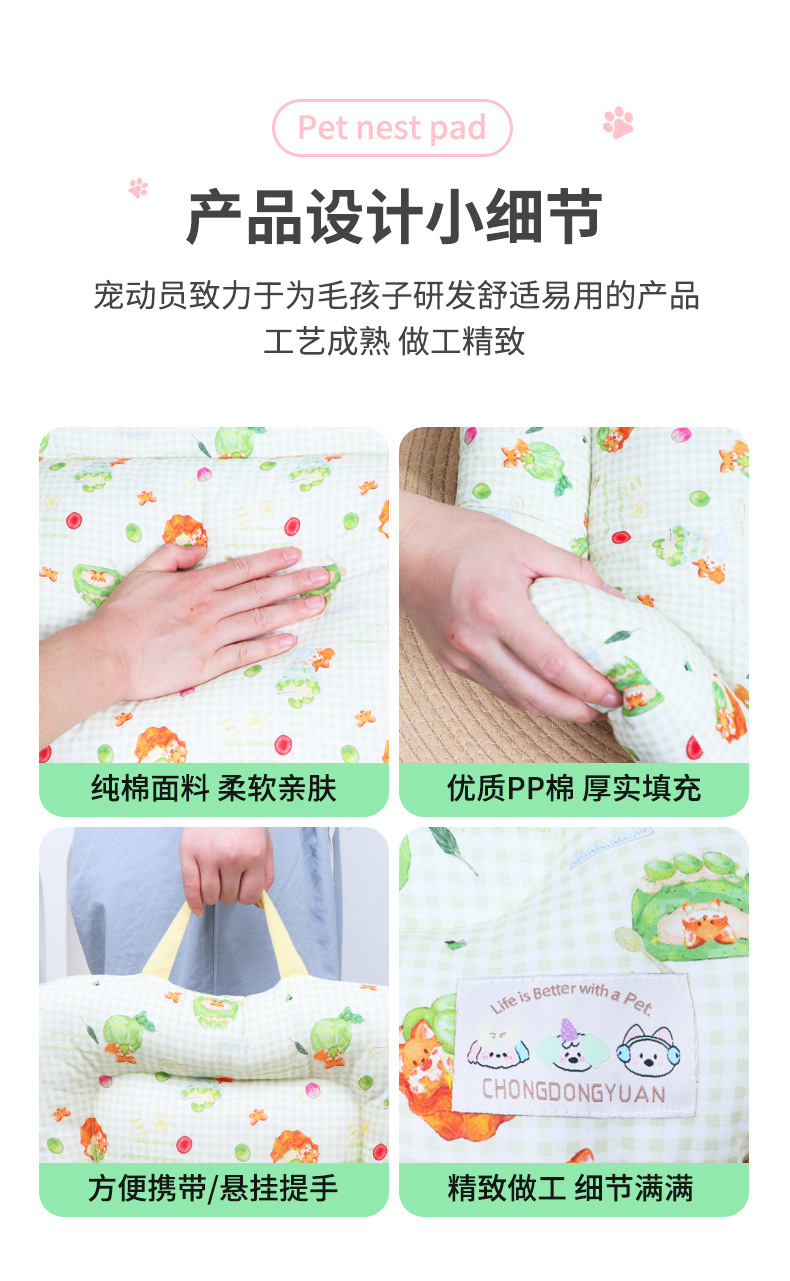 Pet nest pad

产品设计小细节

宠动员致力于为毛孩子研发舒适易用的产品
工艺成熟 做工精致

纯棉面料 柔软亲肤

优质PP棉 厚实填充

方便携带/悬挂提手

Life is Better with a Pet.
CHONGDONGYUAN

精致做工 细节满满