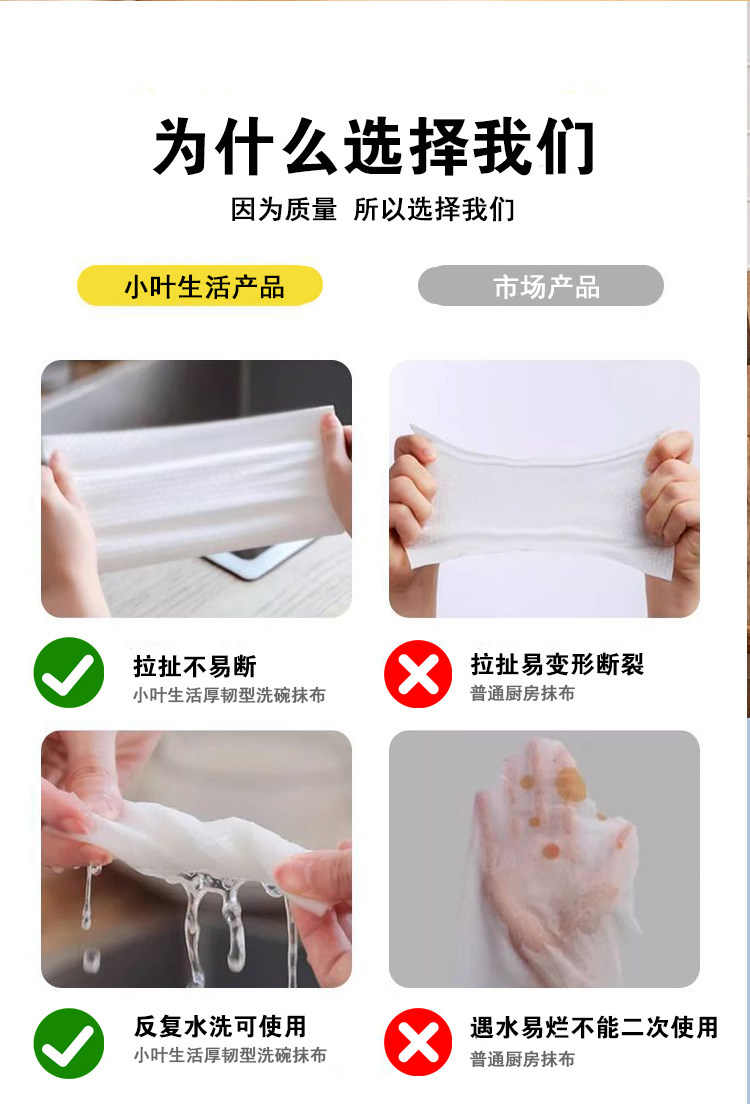 为什么选择我们

因为质量 所以选择我们

小叶生活产品

市场产品

拉扯不易断
小叶生活厚韧型洗碗抹布

拉扯易变形断裂
普通厨房抹布

反复水洗可使用
小叶生活厚韧型洗碗抹布

遇水易烂不能二次使用
普通厨房抹布