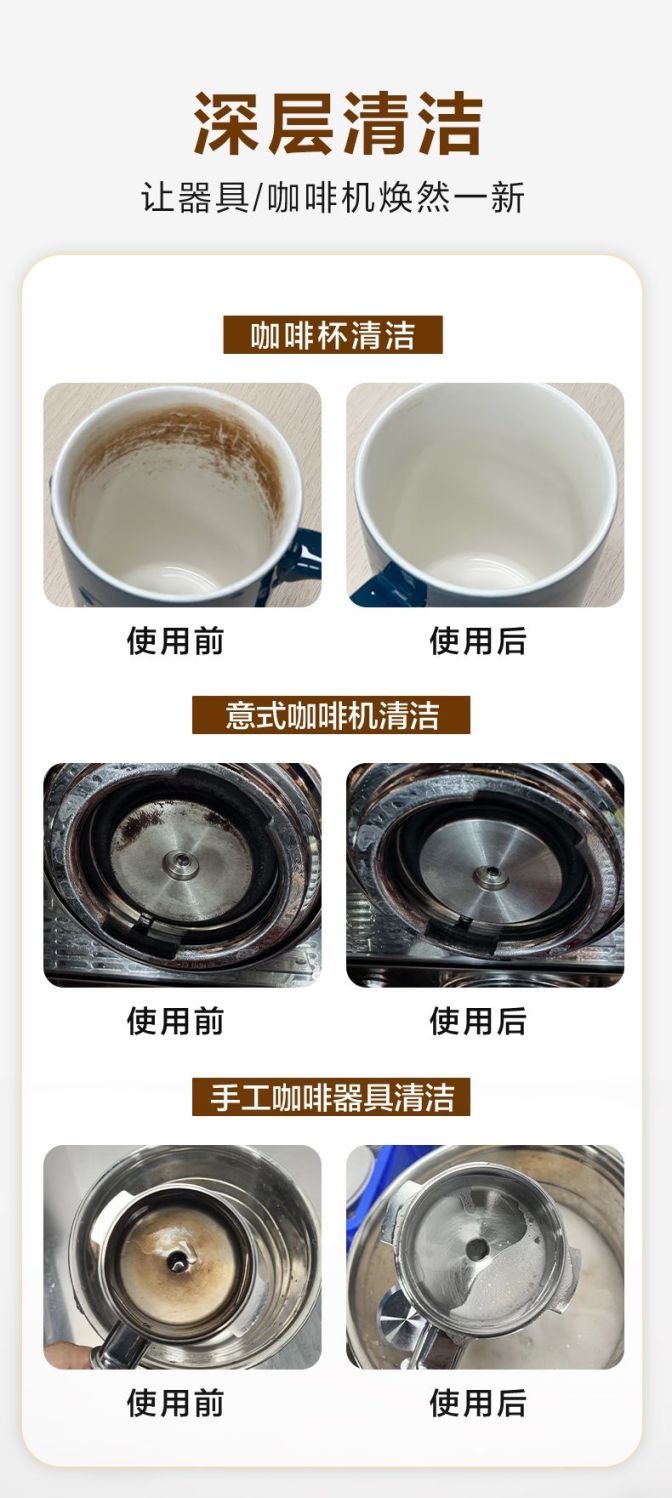 深层清洁
让器具/咖啡机焕然一新

咖啡杯清洁

使用前

使用后

意式咖啡机清洁

使用前

使用后

手工咖啡器具清洁

使用前

使用后