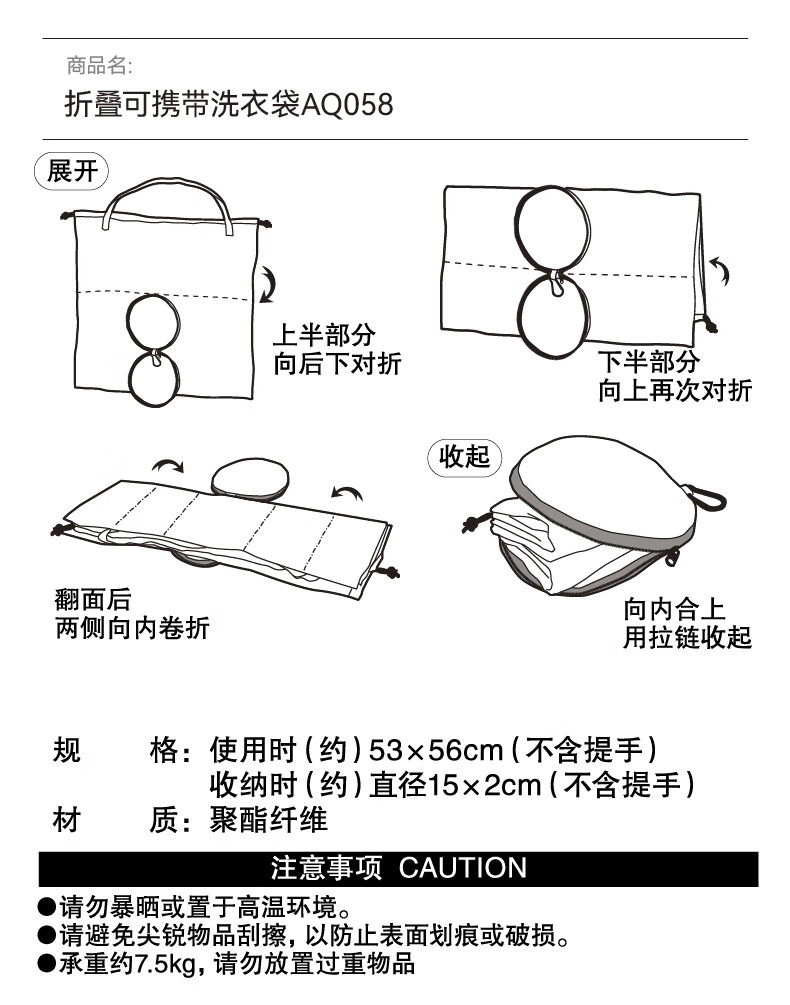 商品名:

折叠可携带洗衣袋AQ058

展开

上半部分
向后下对折

下半部分
向上再次对折

翻面后
两侧向内卷折

收起

向内合上
用拉链收起

规　　格：使用时（约）53×56cm（不含提手）
收纳时（约）直径15×2cm（不含提手）
材　　质：聚酯纤维

注意事项 CAUTION

●请勿暴晒或置于高温环境。
●请避免尖锐物品刮擦，以防止表面划痕或破损。
●承重约7.5kg，请勿放置过重物品