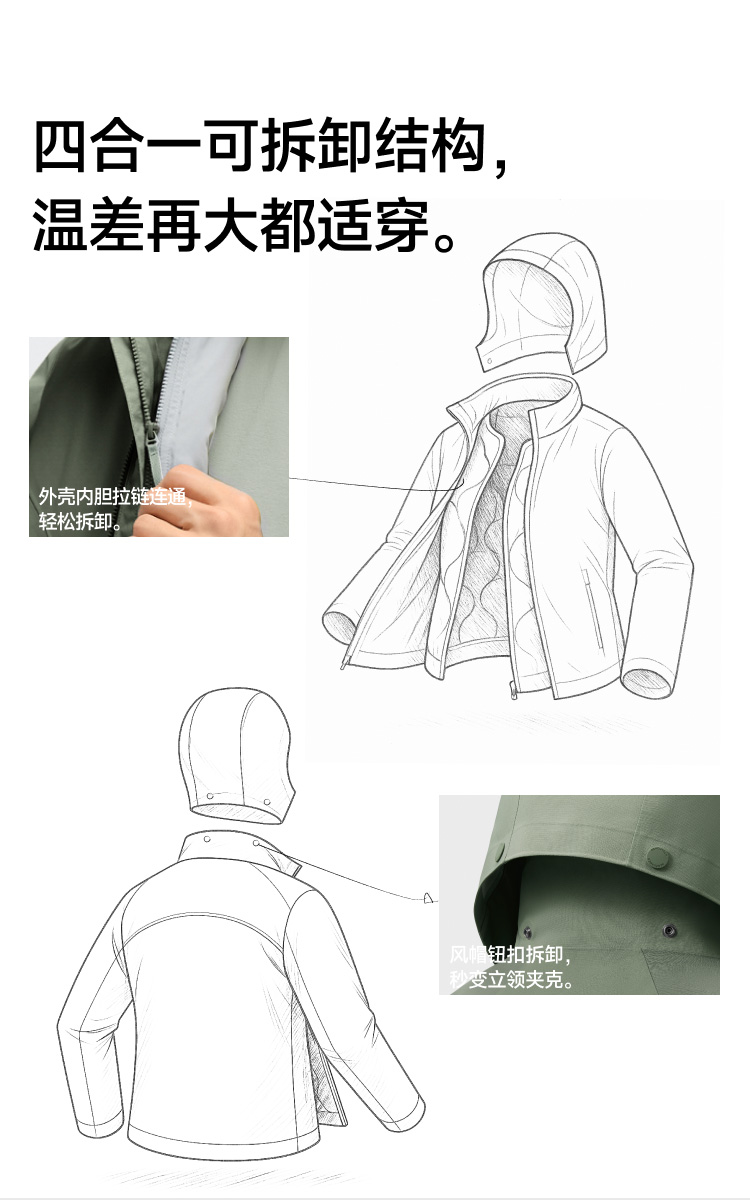 四合一可拆卸结构，
温差再大都适穿。

外壳内胆拉链连通，
轻松拆卸。

风帽钮扣拆卸，
秒变立领夹克。