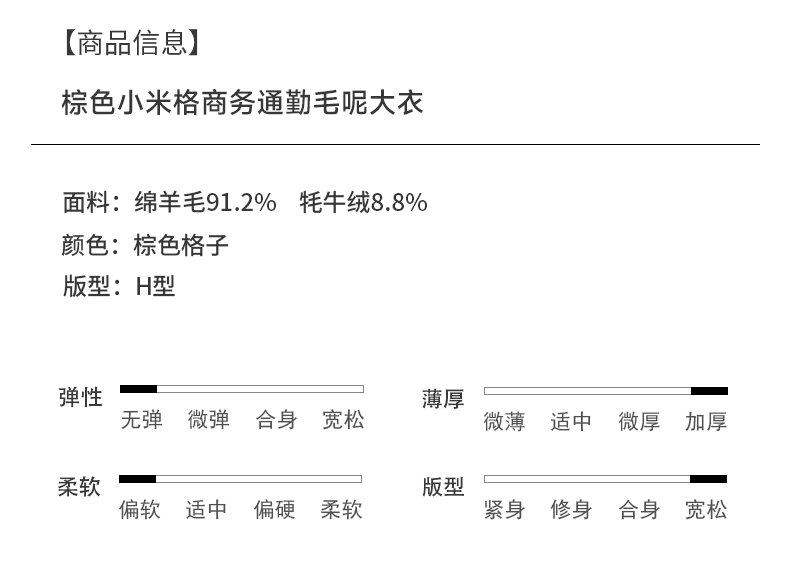 【商品信息】

棕色小米格商务通勤毛呢大衣

面料：绵羊毛91.2%  牦牛绒8.8%
颜色：棕色格子
版型：H型

弹性
无弹 微弹 合身 宽松

柔软
偏软 适中 偏硬 柔软

薄厚
微薄 适中 微厚 加厚

版型
紧身 修身 合身 宽松