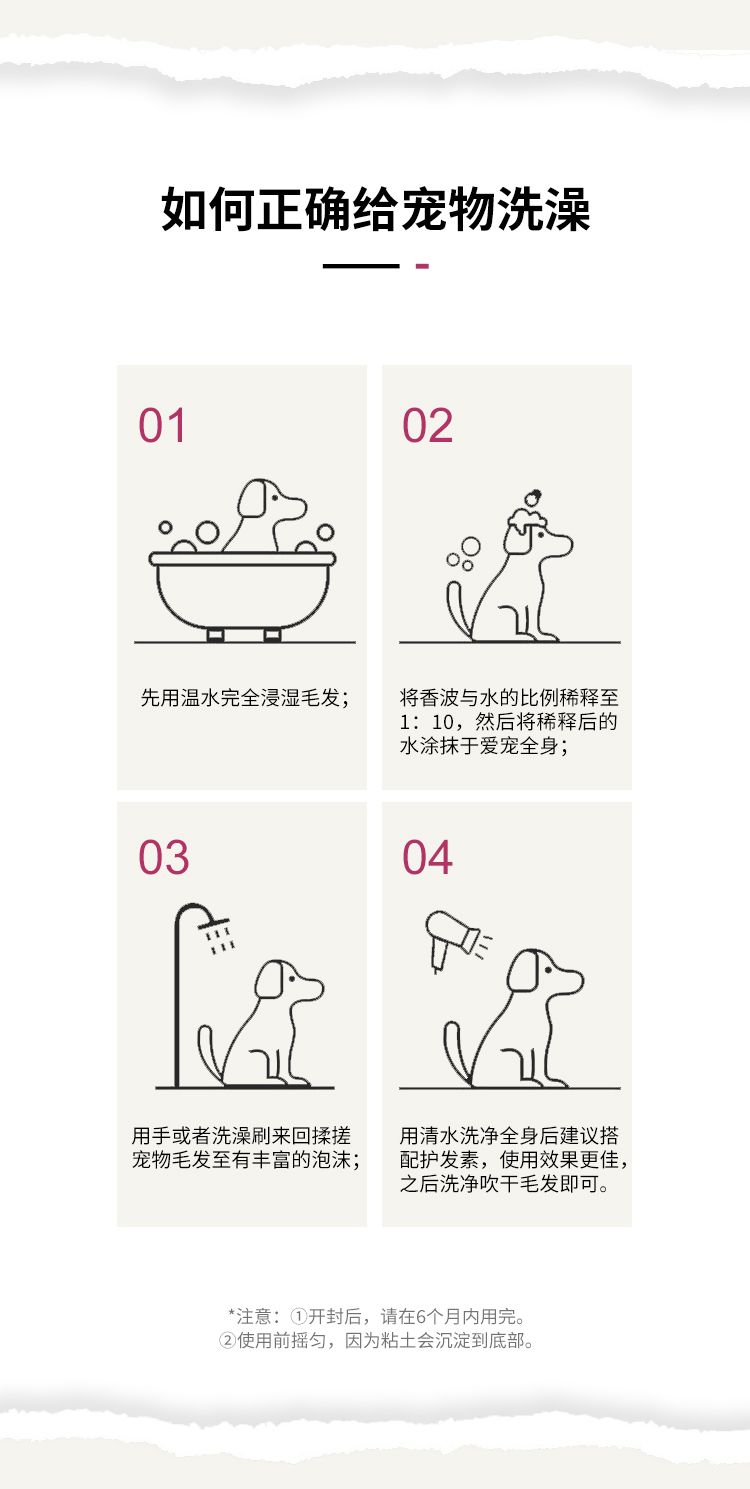 如何正确给宠物洗澡

01

先用温水完全浸湿毛发;

02

将香波与水的比例稀释至1：10，然后将稀释后的水涂抹于爱宠全身;

03

用手或者洗澡刷来回揉搓宠物毛发至有丰富的泡沫;

04

用清水洗净全身后建议搭配护发素，使用效果更佳，之后洗净吹干毛发即可。

*注意：①开封后，请在6个月内用完。
②使用前摇匀，因为粘土会沉淀到底部。