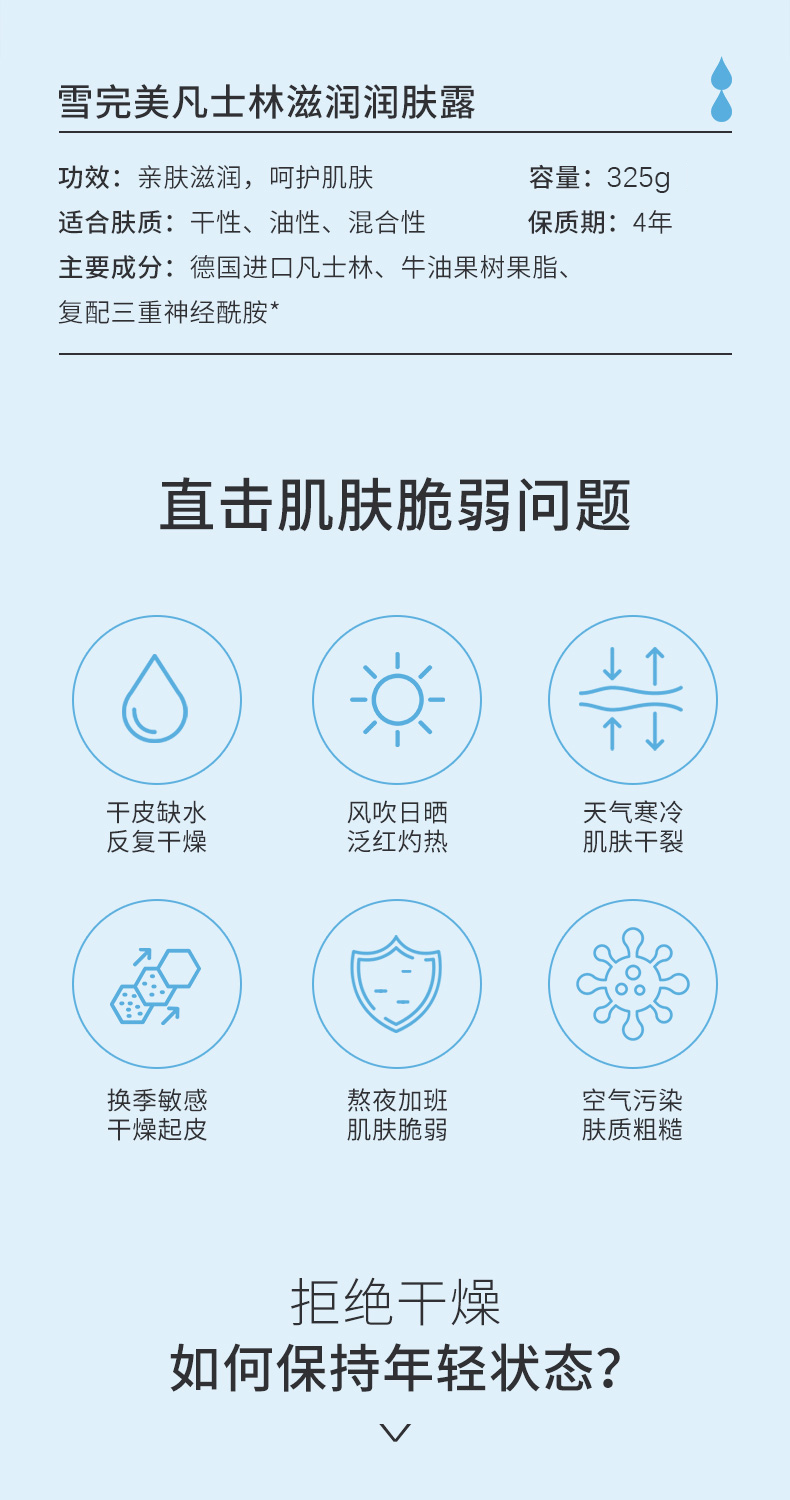 雪完美凡士林滋润润肤露

功效：亲肤滋润，呵护肌肤 容量：325g
适合肤质：干性、油性、混合性 保质期：4年
主要成分：德国进口凡士林、牛油果树果脂、复配三重神经酰胺*

直击肌肤脆弱问题

干皮缺水
反复干燥

风吹日晒
泛红灼热

天气寒冷
肌肤干裂

换季敏感
干燥起皮

熬夜加班
肌肤脆弱

空气污染
肤质粗糙

拒绝干燥
如何保持年轻状态?