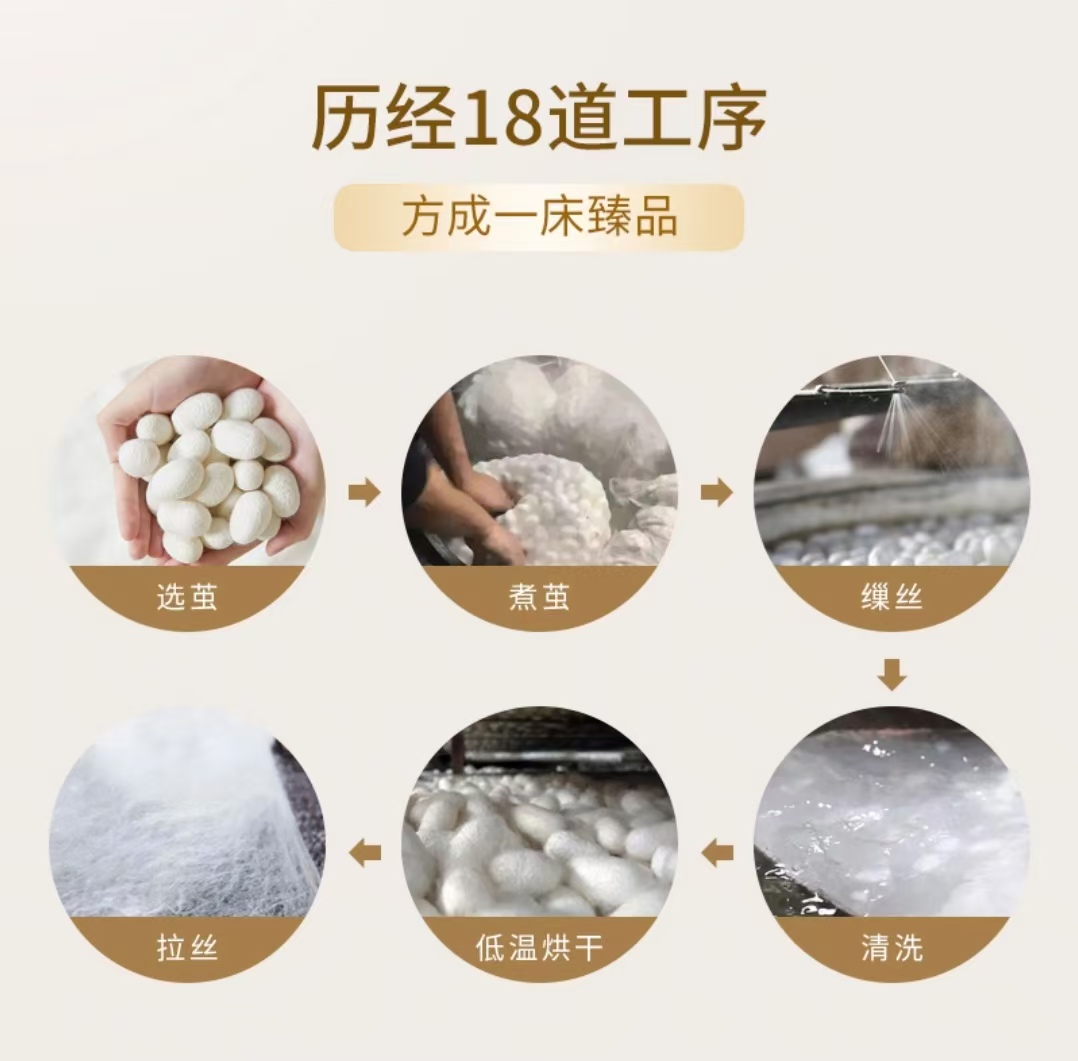 历经18道工序

方成一床臻品

选茧

煮茧

缫丝

清洗

低温烘干

拉丝