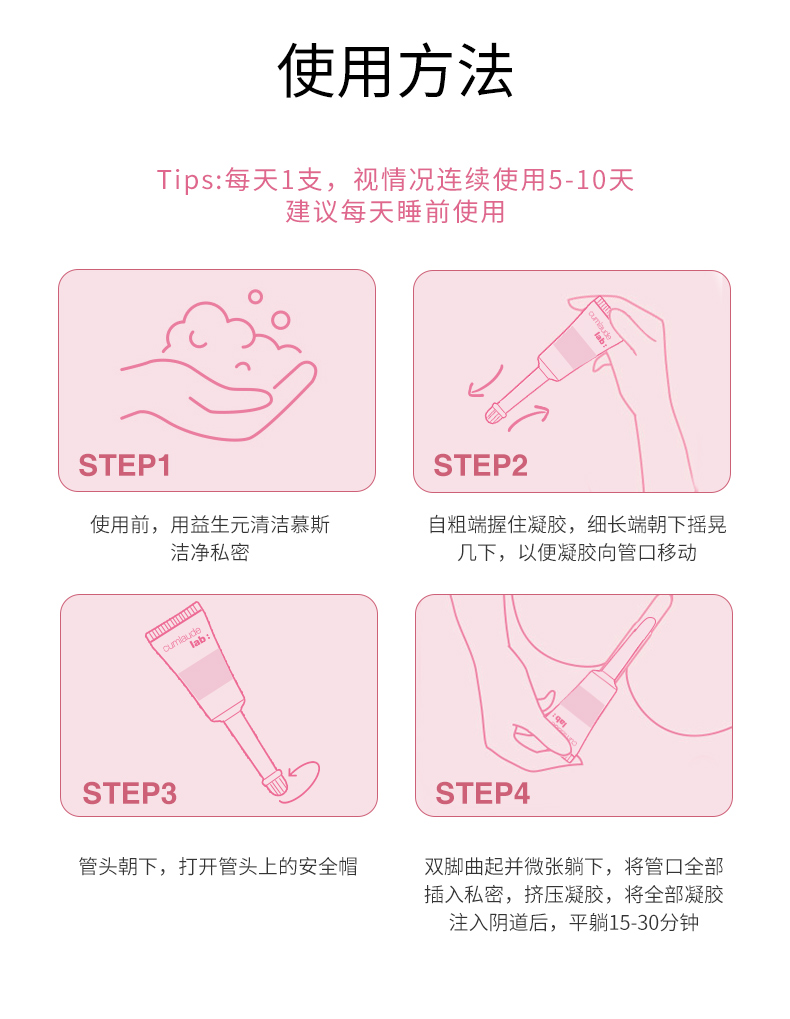 使用方法

Tips:每天1支，视情况连续使用5-10天
建议每天睡前使用

STEP1

使用前，用益生元清洁慕斯洁净私密

cumlaude lab:

STEP2

自粗端握住凝胶，细长端朝下摇晃几下，以便凝胶向管口移动

cumlaude lab:

STEP3

管头朝下，打开管头上的安全帽

lab:

STEP4

双脚曲起并微张躺下，将管口全部插入私密，挤压凝胶，将全部凝胶注入阴道后，平躺15-30分钟