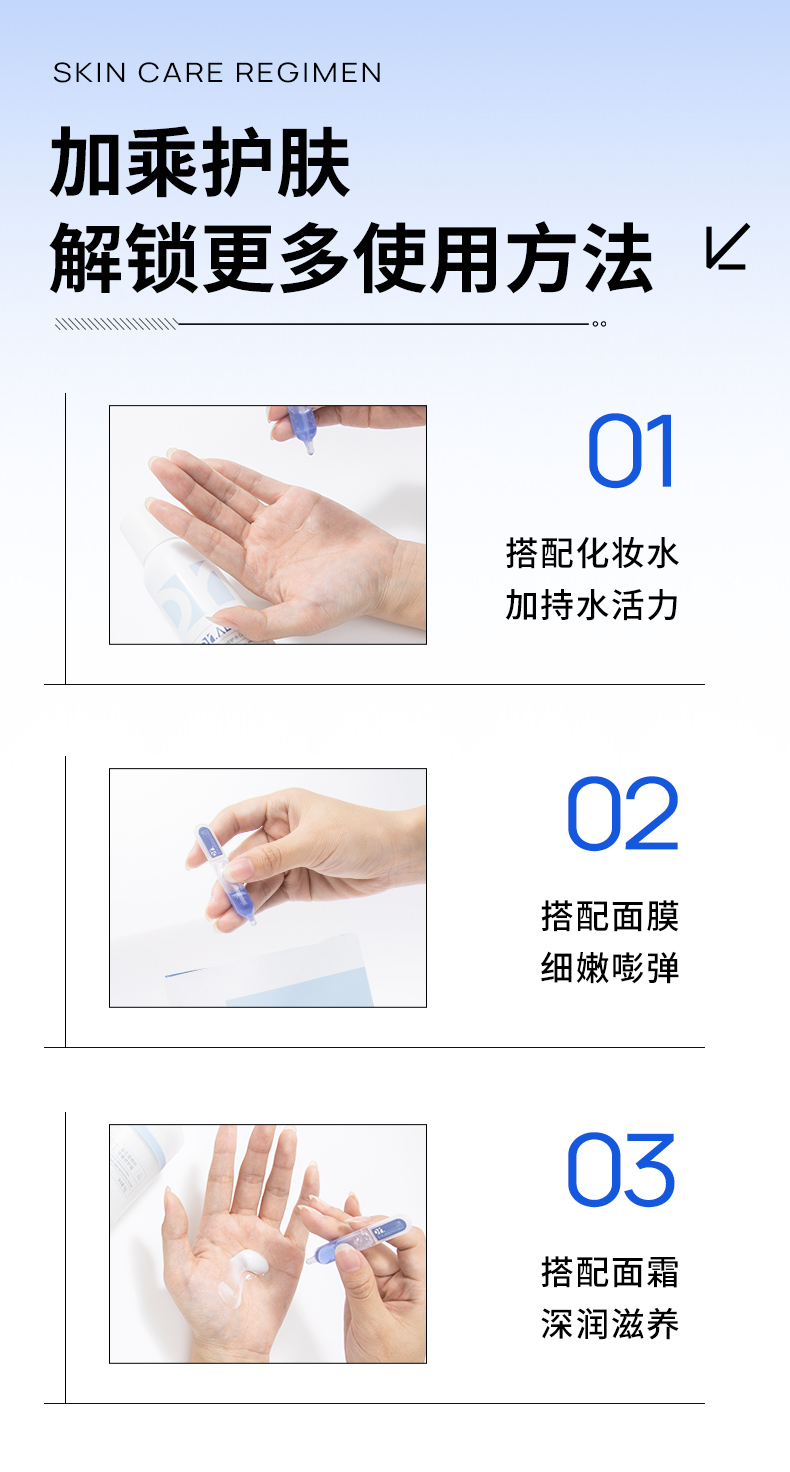 SKIN CARE REGIMEN

加乘护肤
解锁更多使用方法

01

搭配化妆水
加持水活力

02

搭配面膜
细嫩嘭弹

03

搭配面霜
深润滋养