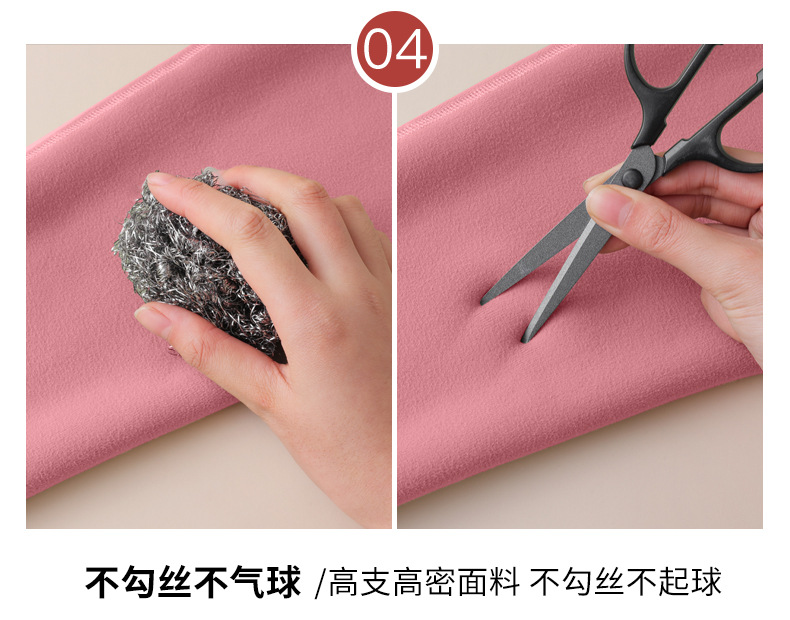 04

不勾丝不气球 /高支高密面料 不勾丝不起球