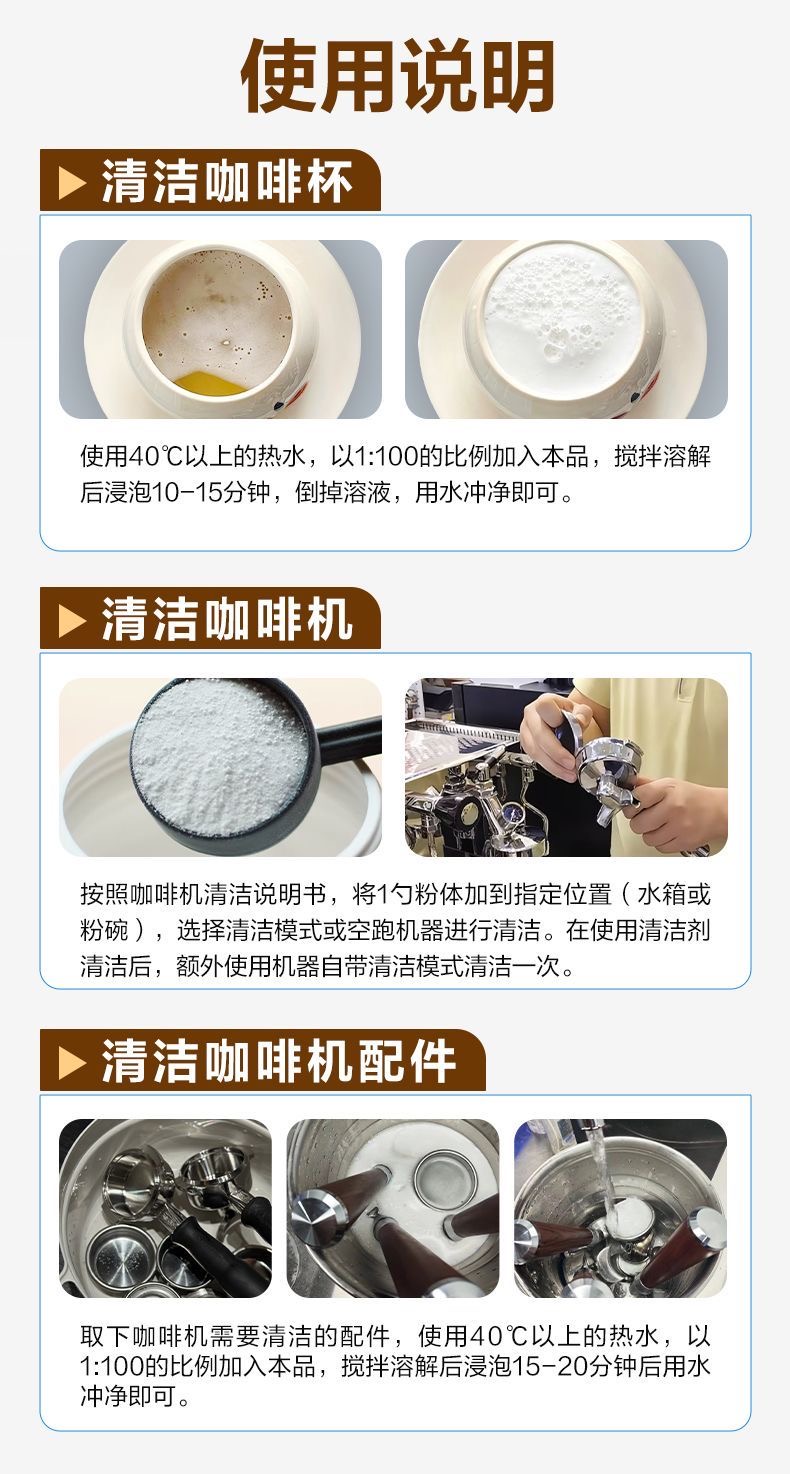 使用说明

清洁咖啡杯

使用40℃以上的热水，以1:100的比例加入本品，搅拌溶解后浸泡10-15分钟，倒掉溶液，用水冲净即可。

清洁咖啡机

按照咖啡机清洁说明书，将1勺粉体加到指定位置（水箱或粉碗），选择清洁模式或空跑机器进行清洁。在使用清洁剂清洁后，额外使用机器自带清洁模式清洁一次。

清洁咖啡机配件

取下咖啡机需要清洁的配件，使用40℃以上的热水，以1:100的比例加入本品，搅拌溶解后浸泡15-20分钟后用水冲净即可。