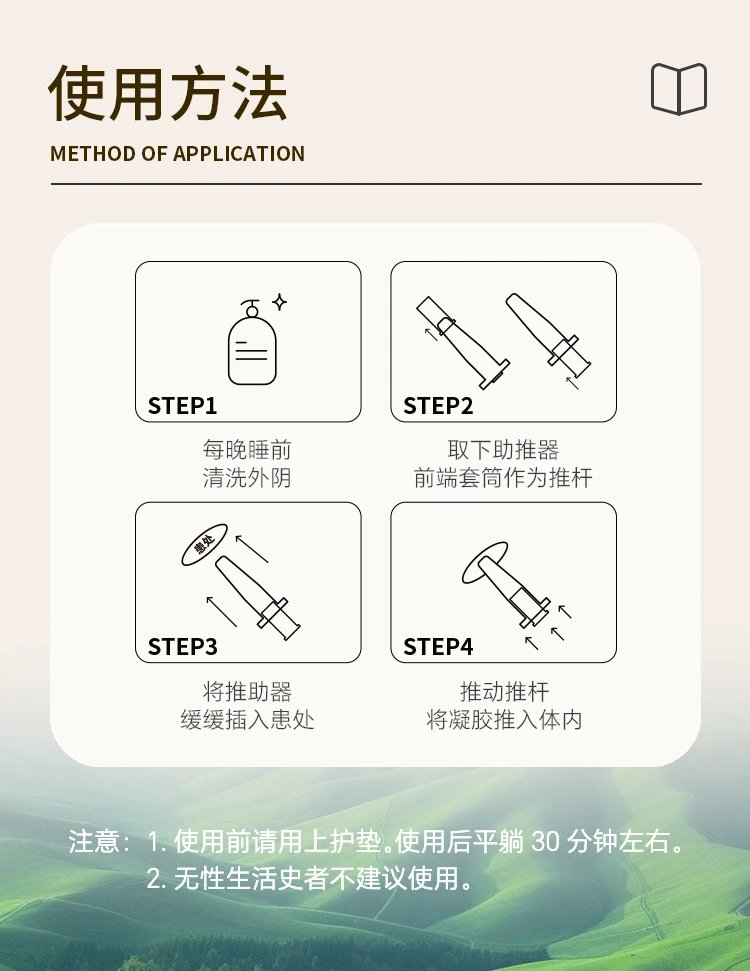 使用方法
METHOD OF APPLICATION

STEP1
每晚睡前
清洗外阴

STEP2
取下助推器
前端套筒作为推杆

患处
STEP3
将推助器
缓缓插入患处

STEP4
推动推杆
将凝胶推入体内

注意：1. 使用前请用上护垫。使用后平躺 30 分钟左右。
2. 无性生活史者不建议使用。