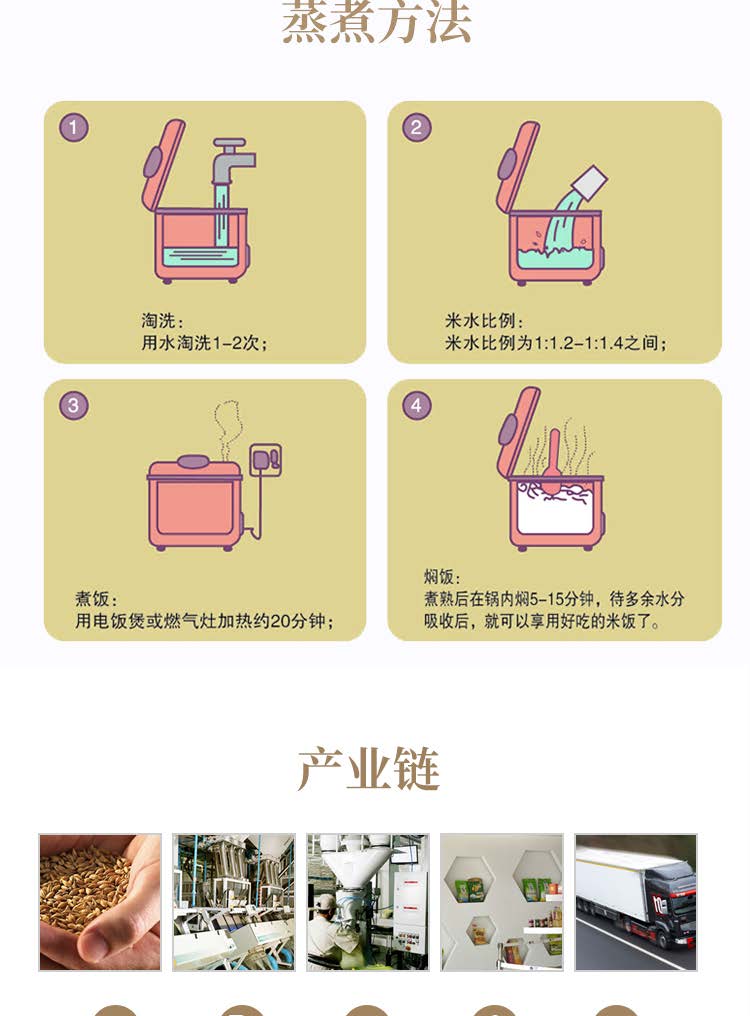 蒸煮方法

1
淘洗：
用水淘洗1-2次；

2
米水比例：
米水比例为1:1.2-1:1.4之间；

3
煮饭：
用电饭煲或燃气灶加热约20分钟；

4
焖饭：
煮熟后在锅内焖5-15分钟，待多余水分吸收后，就可以享用好吃的米饭了。

产业链