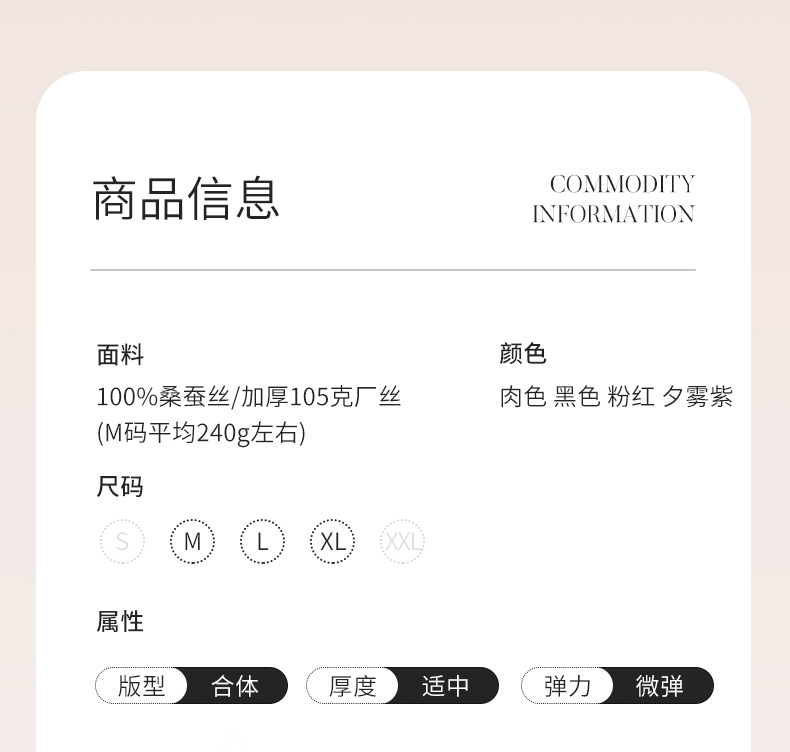 商品信息

COMMODITY
INFORMATION

面料

100%桑蚕丝/加厚105克厂丝
(M码平均240g左右)

颜色

肉色 黑色 粉红 夕雾紫

尺码

S M L XL XXL

属性

版型 合体 厚度 适中 弹力 微弹