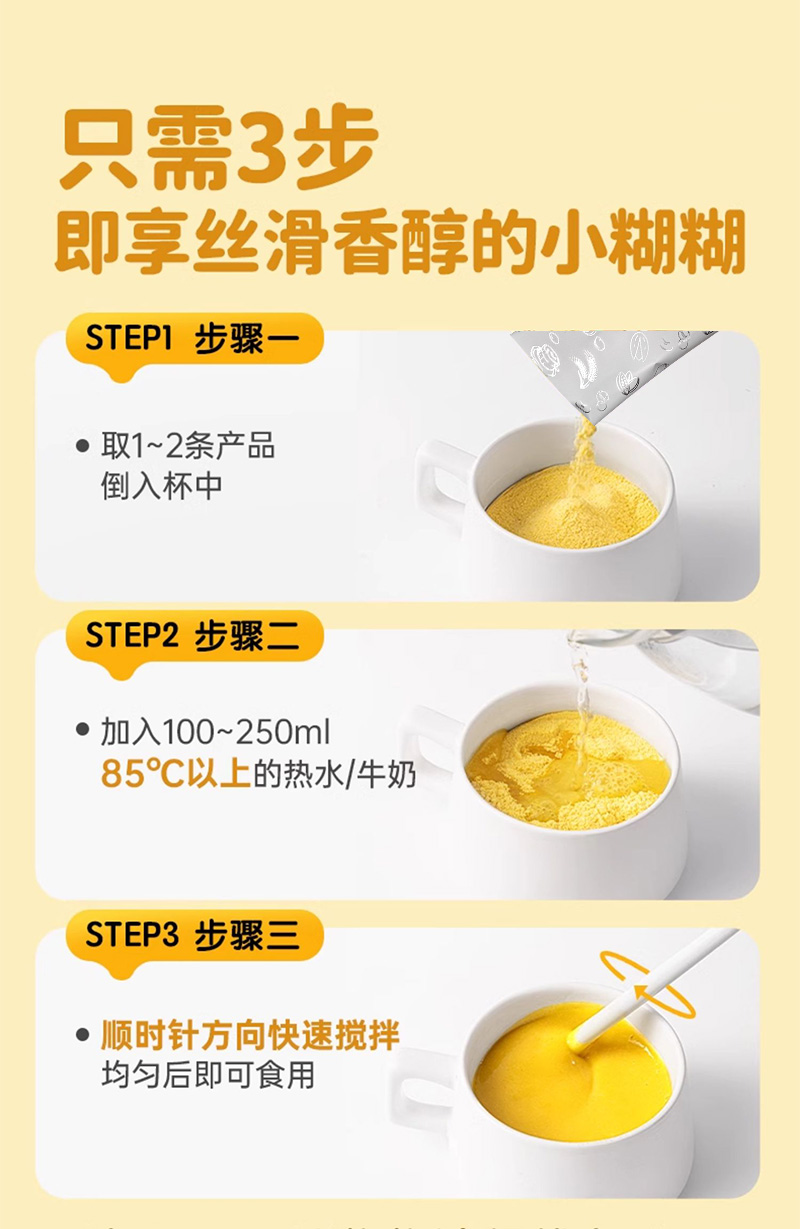 只需3步
即享丝滑香醇的小糊糊

STEP1 步骤一

• 取1~2条产品
倒入杯中

STEP2 步骤二

• 加入100~250ml
85℃以上的热水/牛奶

STEP3 步骤三

• 顺时针方向快速搅拌
均匀后即可食用