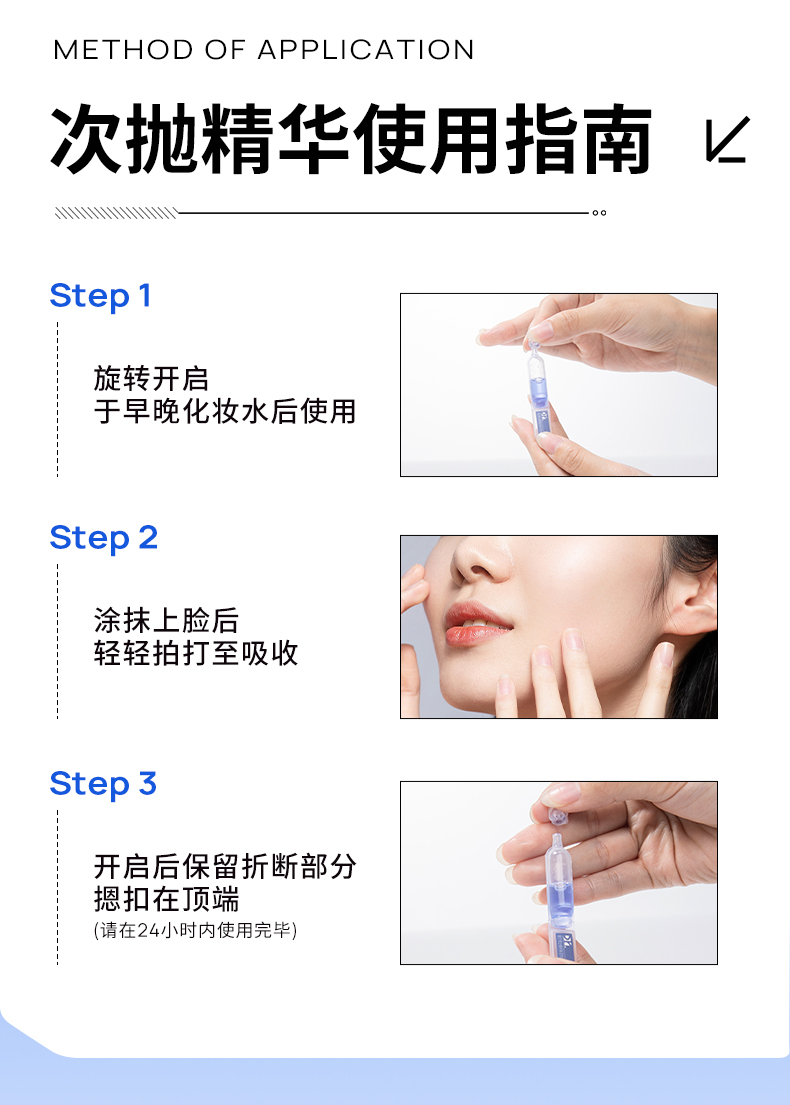 METHOD OF APPLICATION

次抛精华使用指南

Step 1

旋转开启
于早晚化妆水后使用

Step 2

涂抹上脸后
轻轻拍打至吸收

Step 3

开启后保留折断部分
摁扣在顶端
(请在24小时内使用完毕)