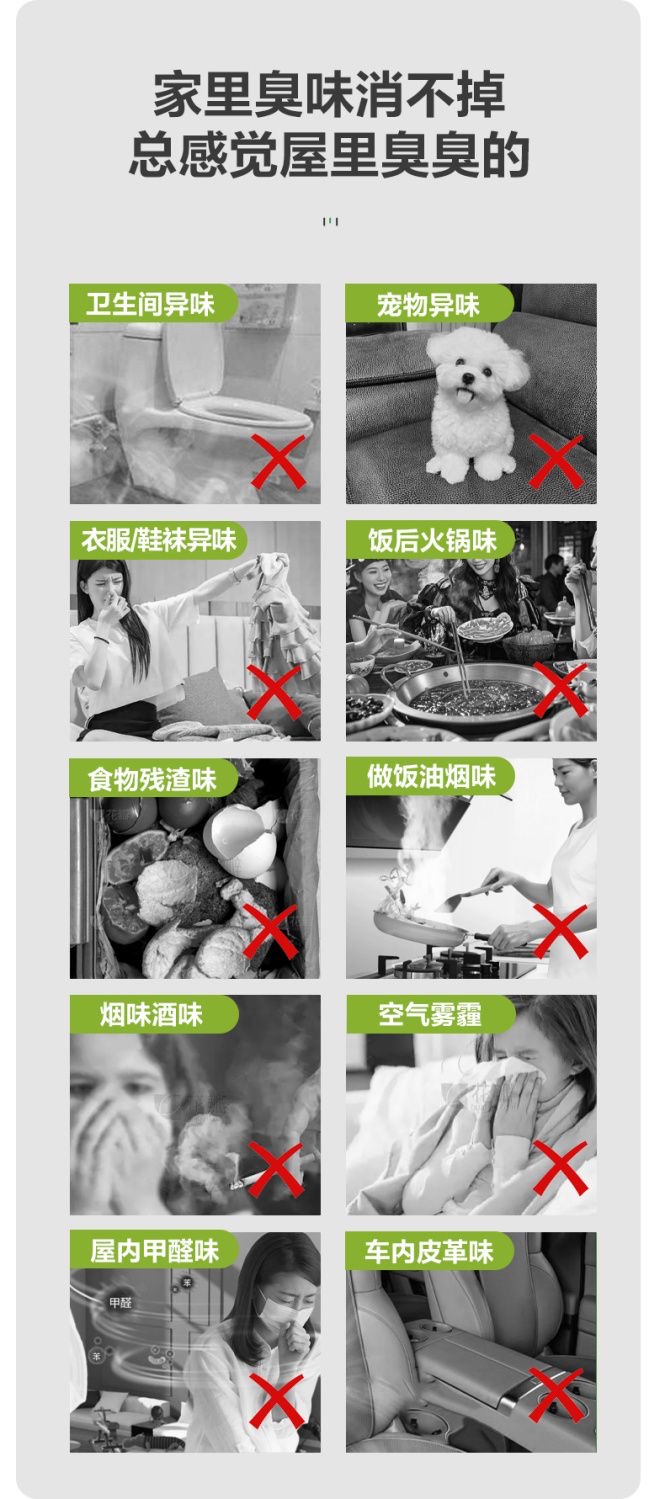 家里臭味消不掉
总感觉屋里臭臭的

卫生间异味

宠物异味

衣服/鞋袜异味

饭后火锅味

食物残渣味

做饭油烟味

烟味酒味

空气雾霾

屋内甲醛味

甲醛

苯

苯

车内皮革味