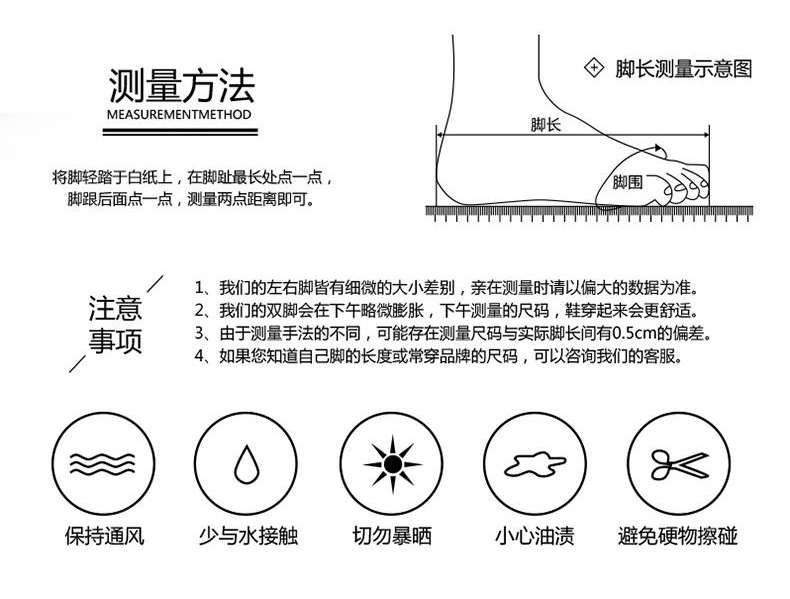 测量方法
MEASUREMENTMETHOD

将脚轻踏于白纸上，在脚趾最长处点一点，脚跟后面点一点，测量两点距离即可。

脚长测量示意图

脚长

脚围

注意事项

1、我们的左右脚皆有细微的大小差别，亲在测量时请以偏大的数据为准。
2、我们的双脚会在下午略微膨胀，下午测量的尺码，鞋穿起来会更舒适。
3、由于测量手法的不同，可能存在测量尺码与实际脚长间有0.5cm的偏差。
4、如果您知道自己脚的长度或常穿品牌的尺码，可以咨询我们的客服。

保持通风

少与水接触

切勿暴晒

小心油渍

避免硬物擦碰