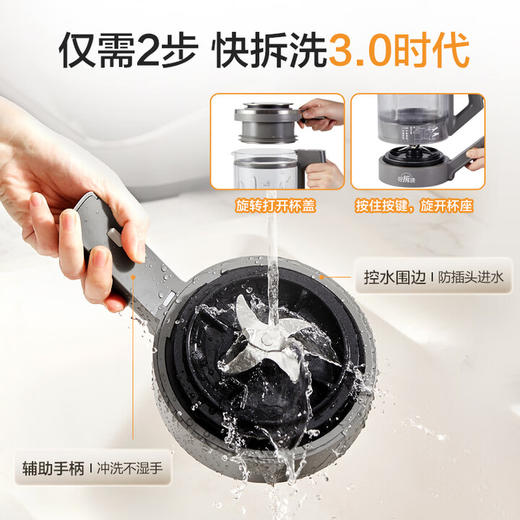 仅需2步 快拆洗3.0时代

旋转打开杯盖

按住按键，旋开杯座

控水围边 | 防插头进水

辅助手柄 | 冲洗不湿手