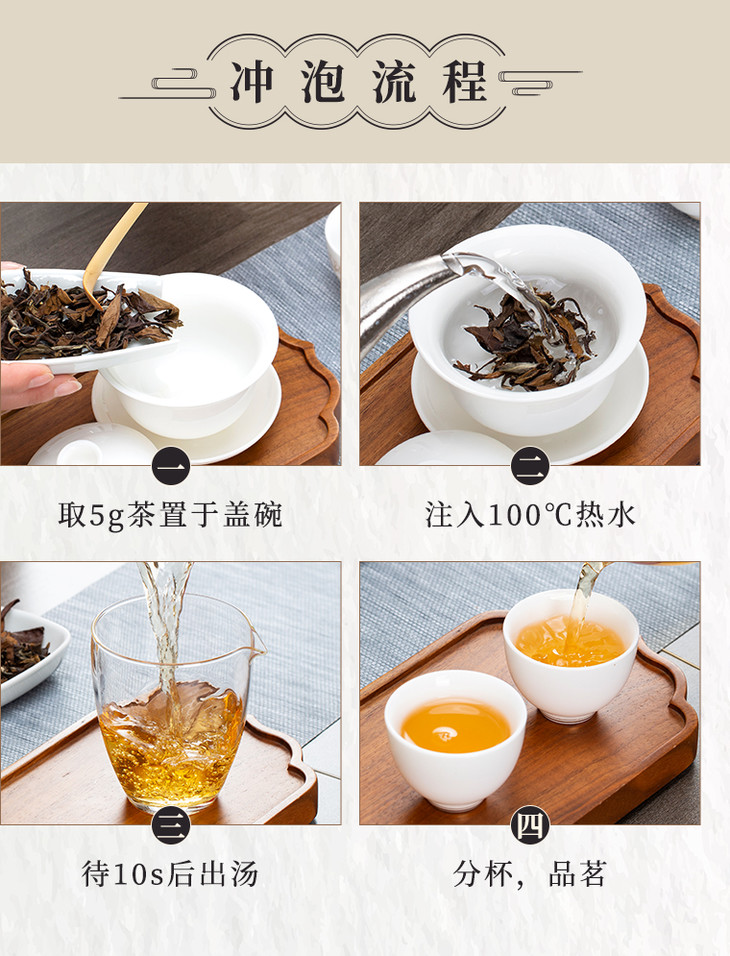 冲泡流程

一
取5g茶置于盖碗

二
注入100℃热水

三
待10s后出汤

四
分杯，品茗