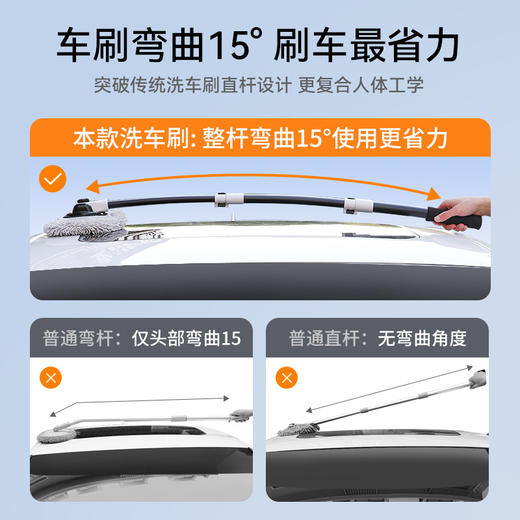 车刷弯曲15° 刷车最省力

突破传统洗车刷直杆设计 更复合人体工学

本款洗车刷: 整杆弯曲15°使用更省力

普通弯杆：仅头部弯曲15

普通直杆：无弯曲角度