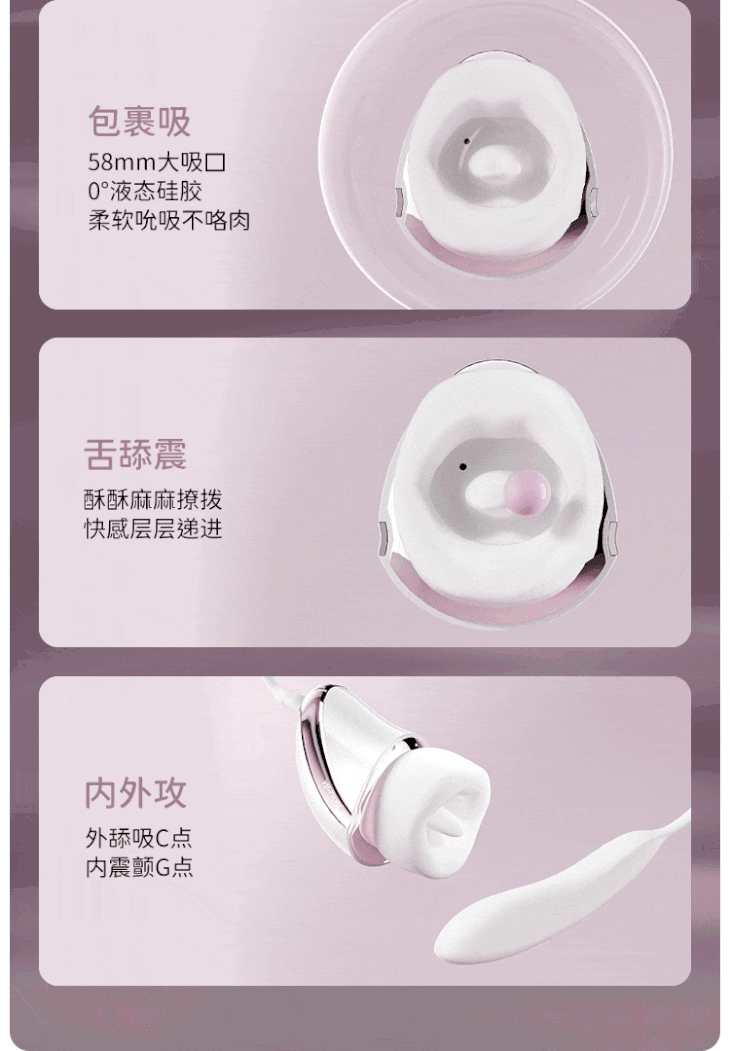 包裹吸
58mm大吸口
0°液态硅胶
柔软吮吸不咯肉

舌舔震
酥酥麻麻撩拨
快感层层递进

内外攻
外舔吸C点
内震颤G点