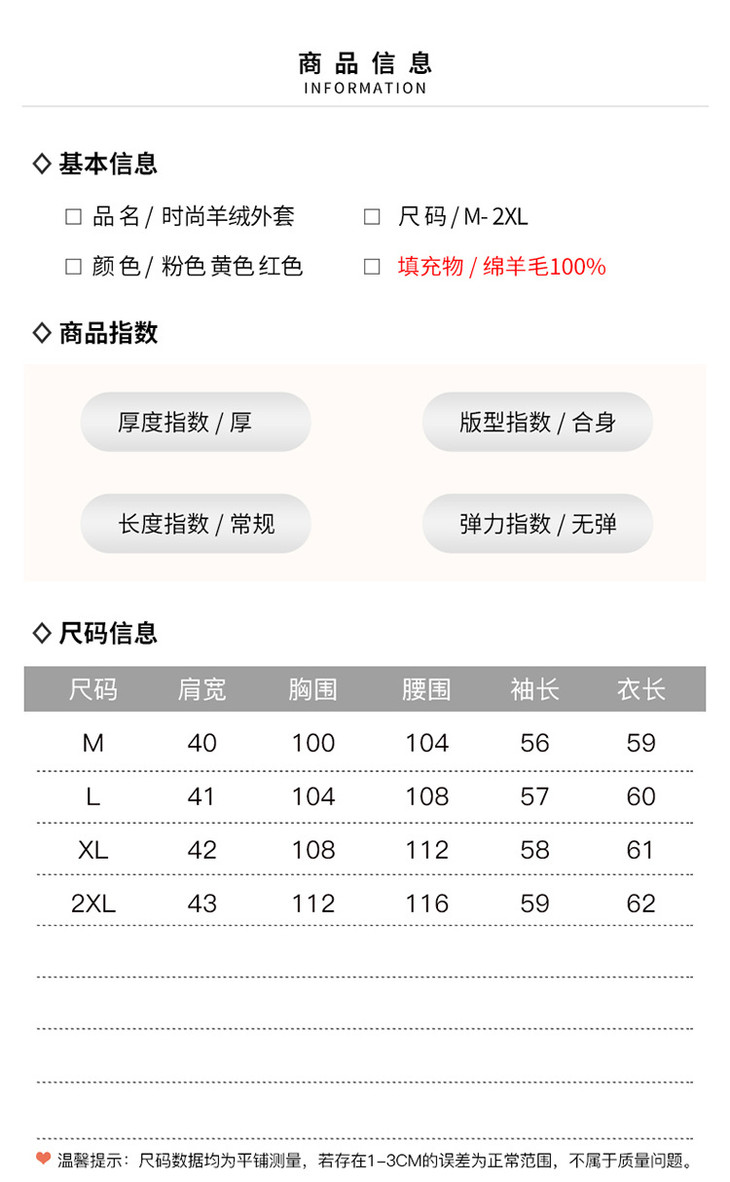 商品信息
INFORMATION

◇ 基本信息

☐ 品名/时尚羊绒外套 ☐ 尺码/M-2XL

☐ 颜色/粉色 黄色 红色 ☐ 填充物/绵羊毛100%

◇ 商品指数

厚度指数/厚

版型指数/合身

长度指数/常规

弹力指数/无弹

◇ 尺码信息

| 尺码 | 肩宽 | 胸围 | 腰围 | 袖长 | 衣长 |
|---|---|---|---|---|---|
| M | 40 | 100 | 104 | 56 | 59 |
| L | 41 | 104 | 108 | 57 | 60 |
| XL | 42 | 108 | 112 | 58 | 61 |
| 2XL | 43 | 112 | 116 | 59 | 62 |

温馨提示：尺码数据均为平铺测量，若存在1-3CM的误差为正常范围，不属于质量问题。