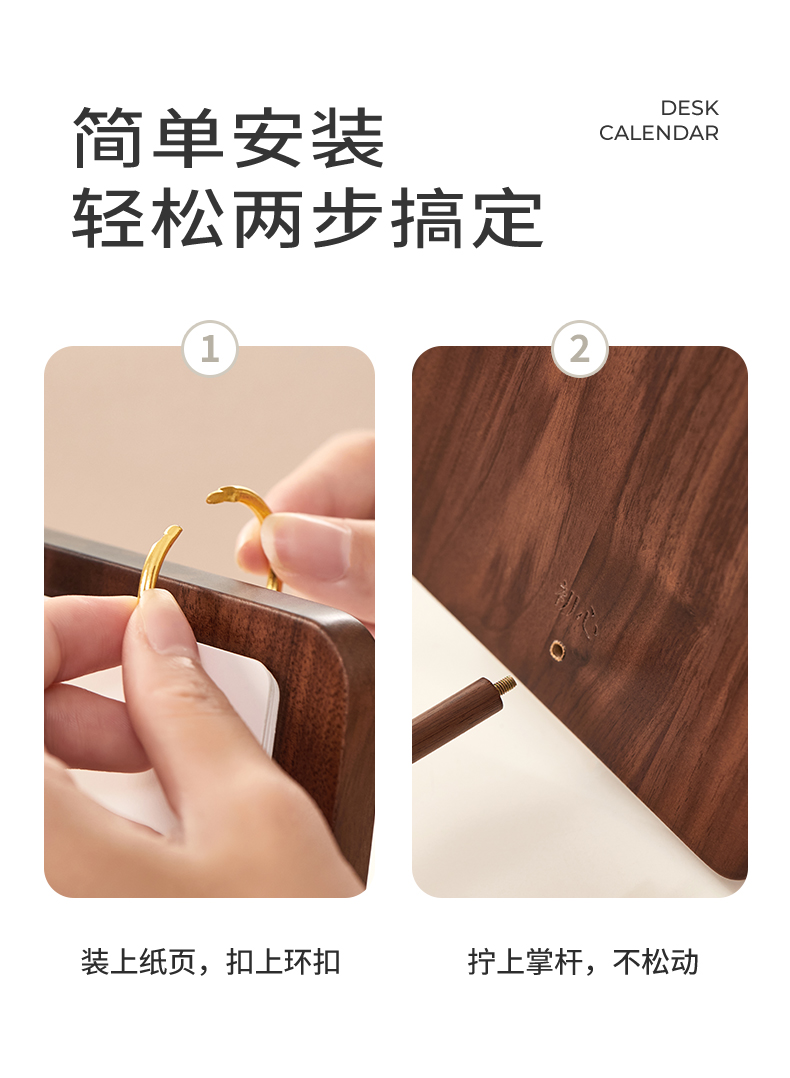 简单安装
轻松两步搞定

DESK
CALENDAR

1

2

初心

装上纸页，扣上环扣

拧上掌杆，不松动