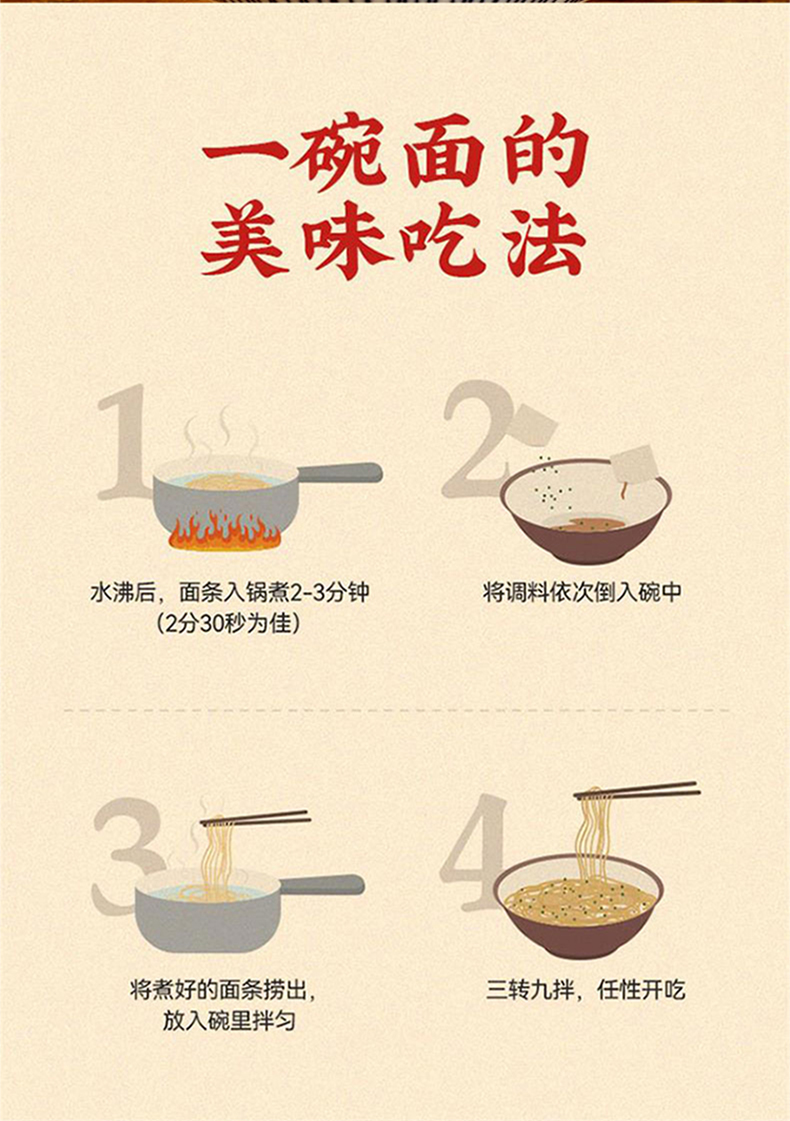 一碗面的
美味吃法

1

水沸后，面条入锅煮2-3分钟
（2分30秒为佳）

2

将调料依次倒入碗中

3

将煮好的面条捞出，
放入碗里拌匀

4

三转九拌，任性开吃