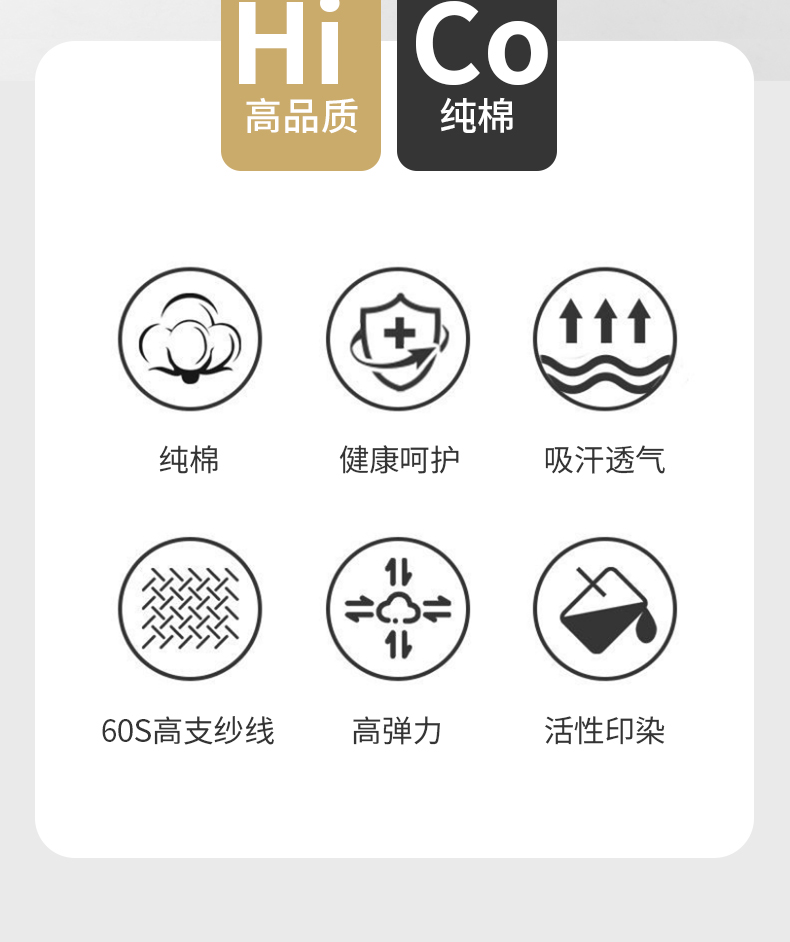 Hi
高品质

Co
纯棉

纯棉

健康呵护

吸汗透气

60S高支纱线

高弹力

活性印染