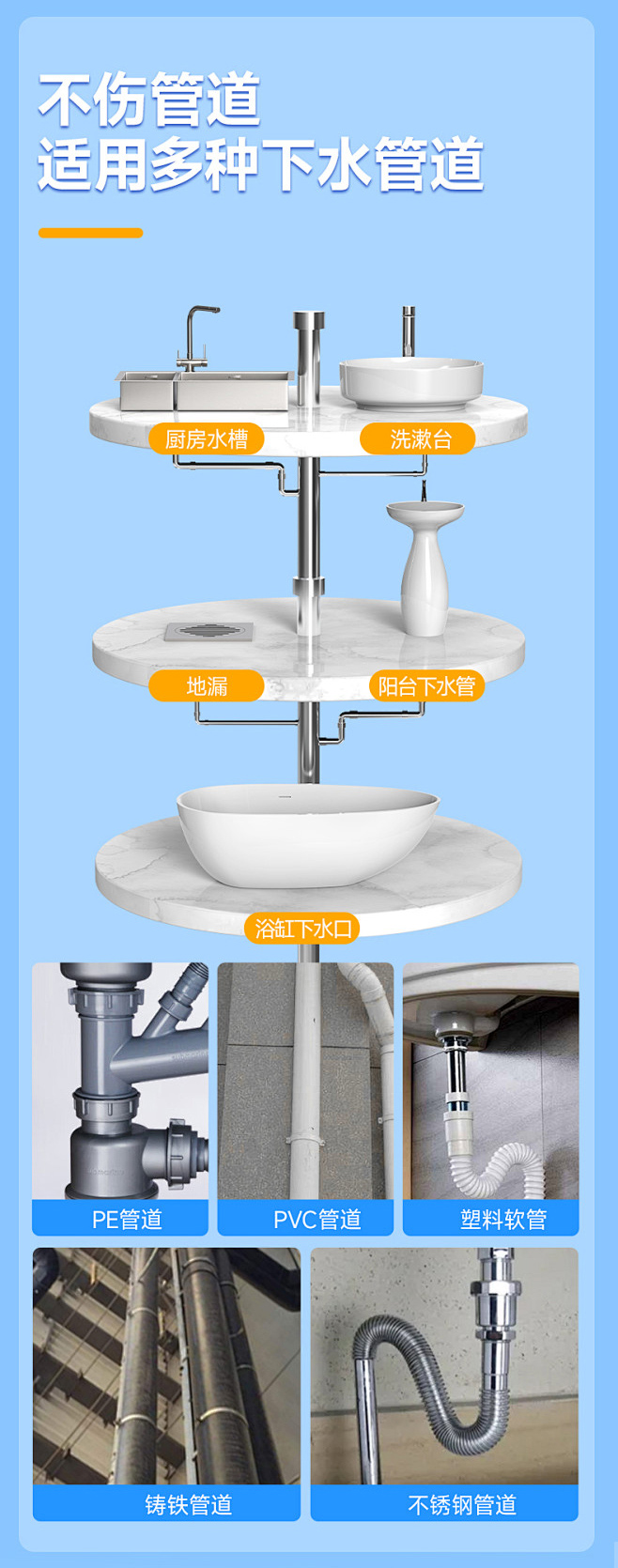 不伤管道
适用多种下水管道

厨房水槽
洗漱台
地漏
阳台下水管
浴缸下水口

PE管道
PVC管道
塑料软管
铸铁管道
不锈钢管道