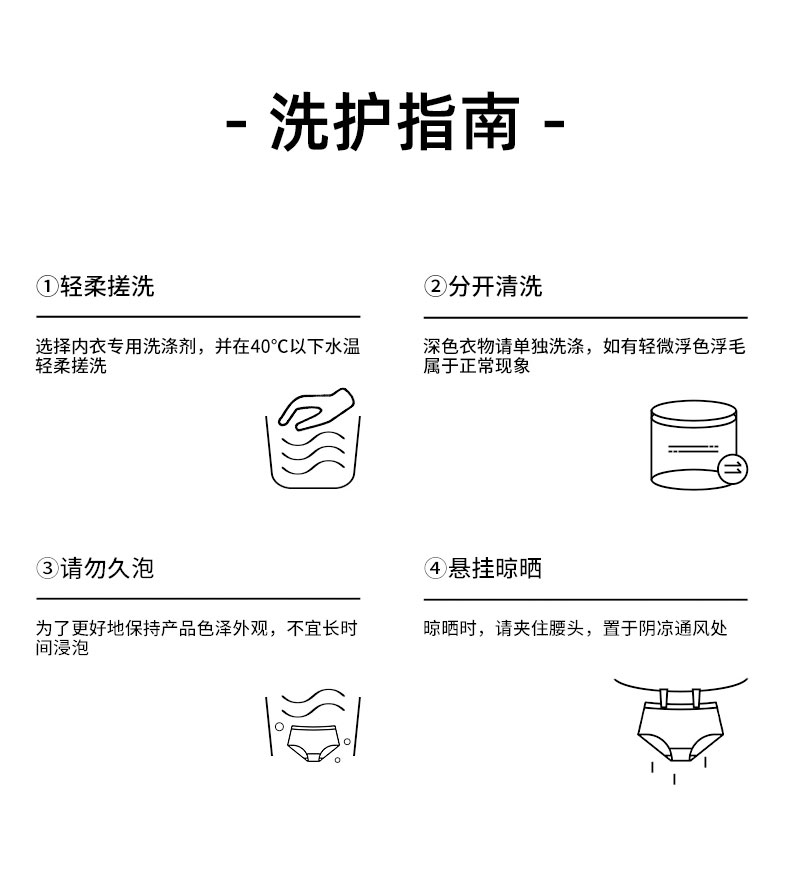 - 洗护指南 -

①轻柔搓洗

选择内衣专用洗涤剂，并在40°C以下水温轻柔搓洗

②分开清洗

深色衣物请单独洗涤，如有轻微浮色浮毛属于正常现象

③请勿久泡

为了更好地保持产品色泽外观，不宜长时间浸泡

④悬挂晾晒

晾晒时，请夹住腰头，置于阴凉通风处