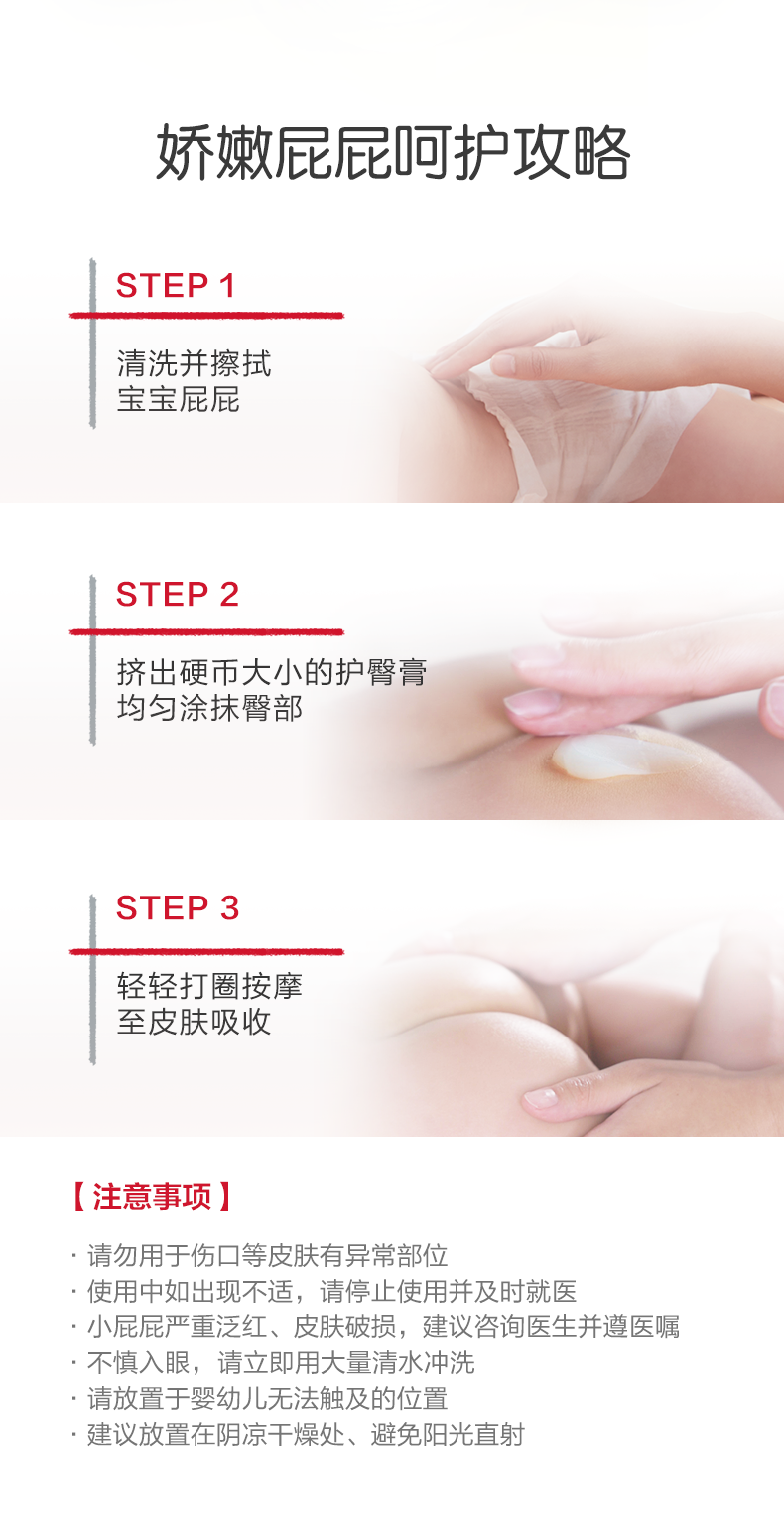 娇嫩屁屁呵护攻略

STEP 1

清洗并擦拭
宝宝屁屁

STEP 2

挤出硬币大小的护臀膏
均匀涂抹臀部

STEP 3

轻轻打圈按摩
至皮肤吸收

【注意事项】

· 请勿用于伤口等皮肤有异常部位
· 使用中如出现不适，请停止使用并及时就医
· 小屁屁严重泛红、皮肤破损，建议咨询医生并遵医嘱
· 不慎入眼，请立即用大量清水冲洗
· 请放置于婴幼儿无法触及的位置
· 建议放置在阴凉干燥处、避免阳光直射