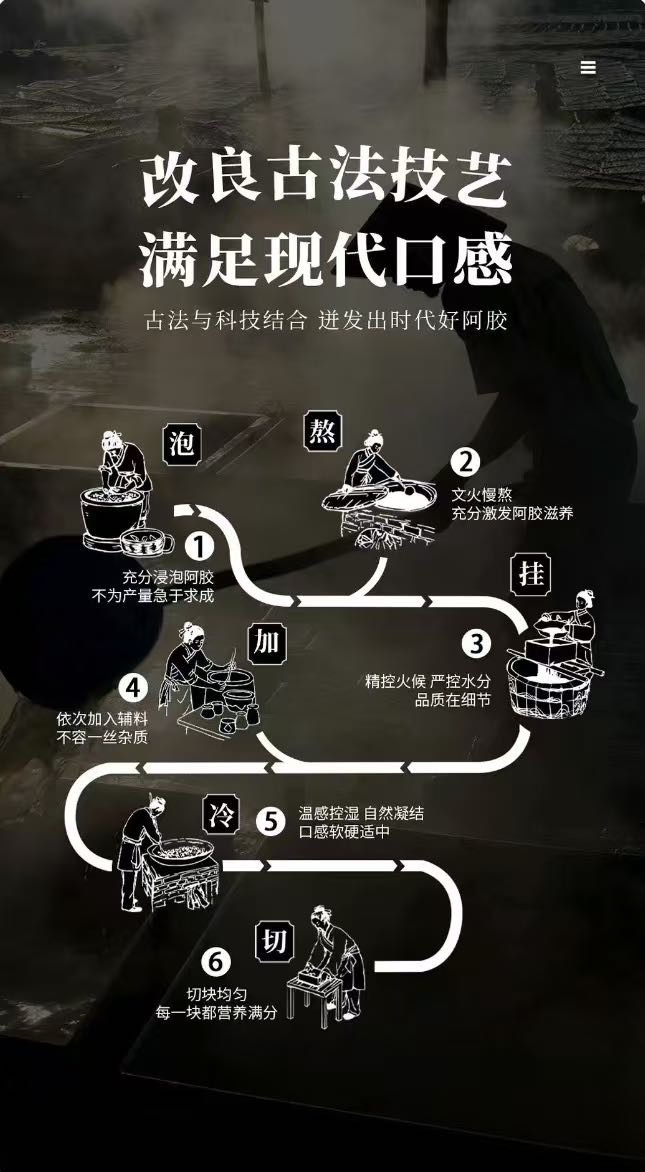 改良古法技艺
满足现代口感

古法与科技结合 迸发出时代好阿胶

泡

1
充分浸泡阿胶
不为产量急于求成

熬

2
文火慢熬
充分激发阿胶滋养

挂

3
精控火候 严控水分
品质在细节

加

4
依次加入辅料
不容一丝杂质

冷

5
温感控湿 自然凝结
口感软硬适中

切

6
切块均匀
每一块都营养满分