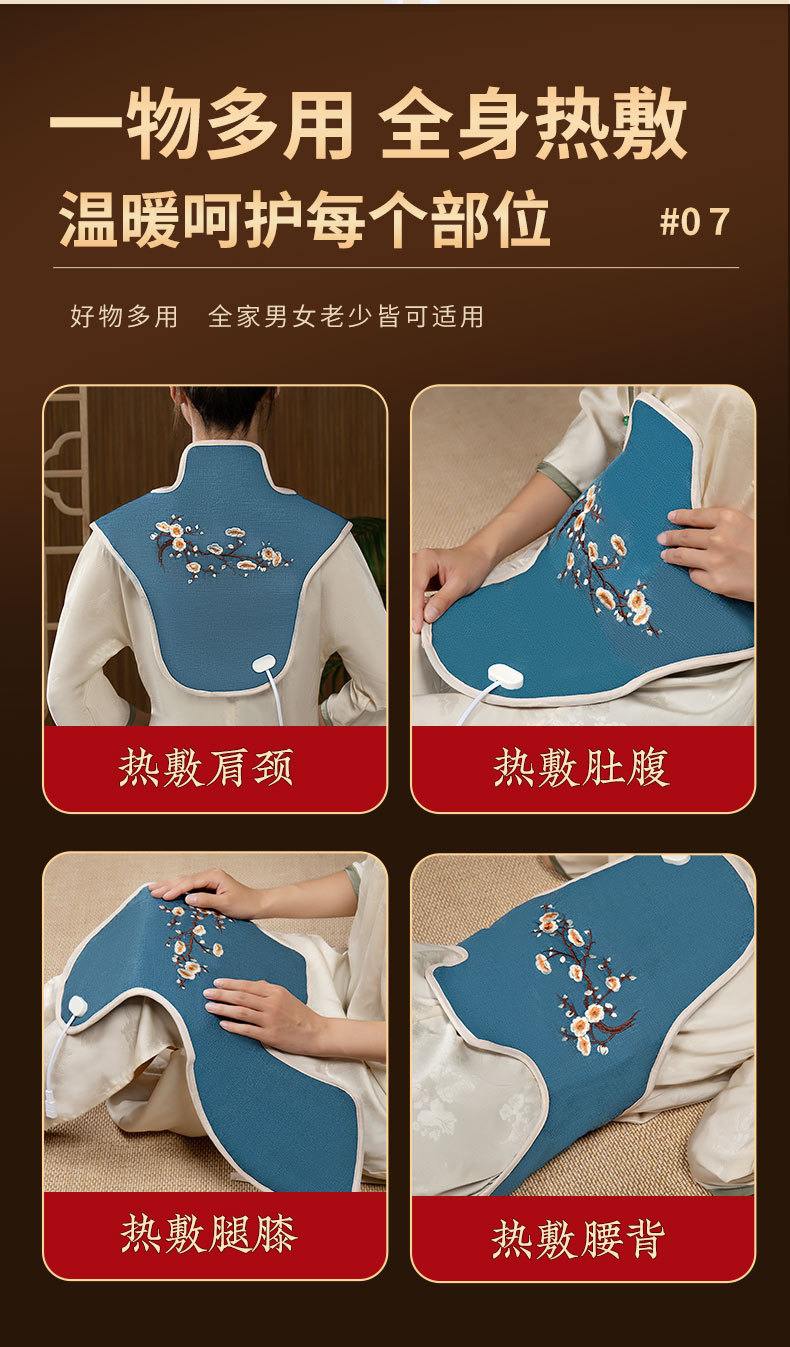 一物多用 全身热敷
温暖呵护每个部位 #07

好物多用 全家男女老少皆可适用

热敷肩颈

热敷肚腹

热敷腿膝

热敷腰背