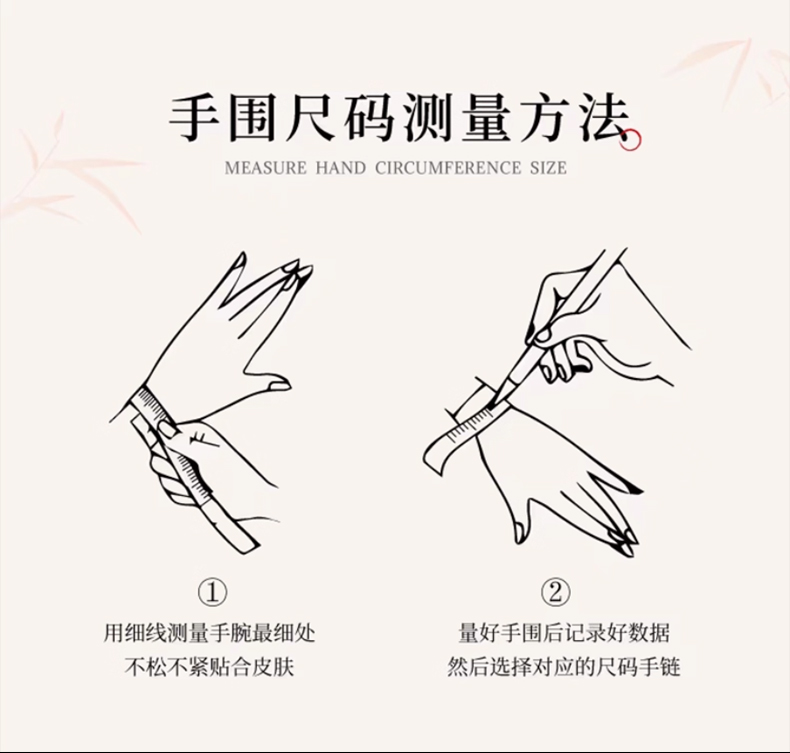 手围尺码测量方法

MEASURE HAND CIRCUMFERENCE SIZE

①

用细线测量手腕最细处
不松不紧贴合皮肤

②

量好手围后记录好数据
然后选择对应的尺码手链