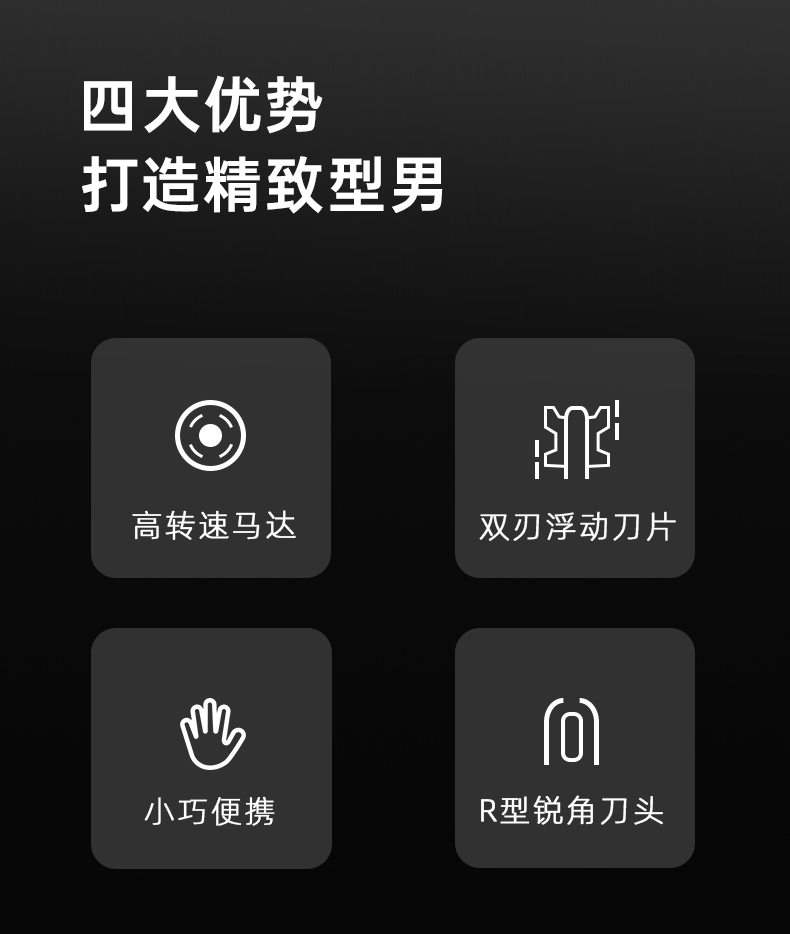 四大优势
打造精致型男

高转速马达

双刃浮动刀片

小巧便携

R型锐角刀头