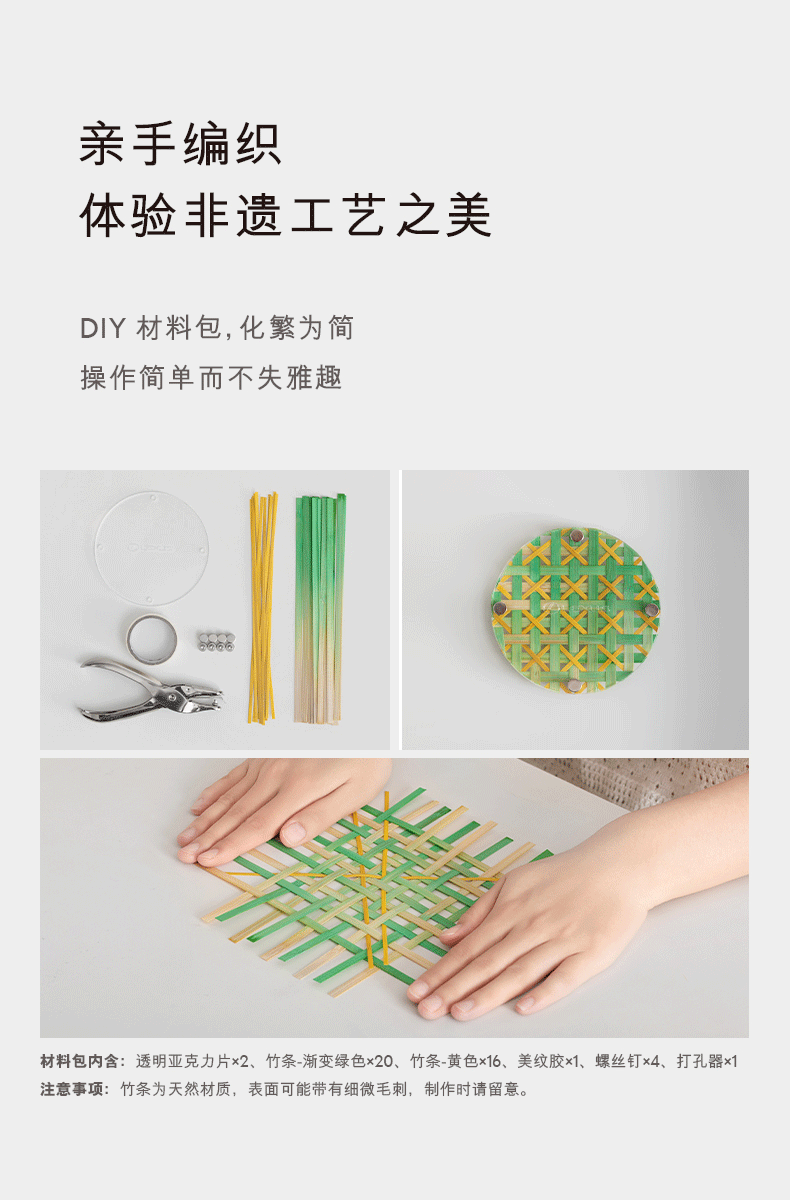 亲手编织
体验非遗工艺之美

DIY 材料包,化繁为简
操作简单而不失雅趣

材料包内含：透明亚克力片×2、竹条-渐变绿色×20、竹条-黄色×16、美纹胶×1、螺丝钉×4、打孔器×1
注意事项：竹条为天然材质，表面可能带有细微毛刺，制作时请留意。