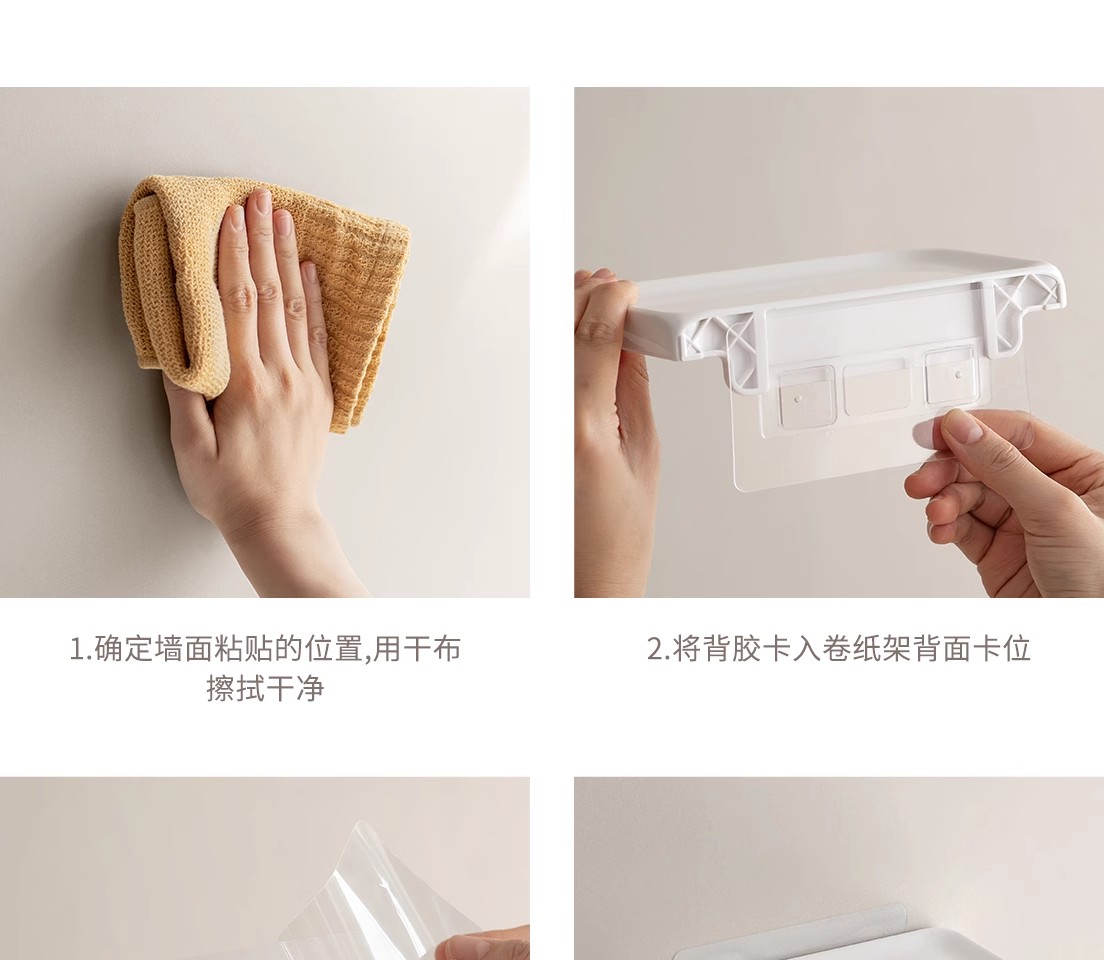 1.确定墙面粘贴的位置,用干布擦拭干净

2.将背胶卡入卷纸架背面卡位