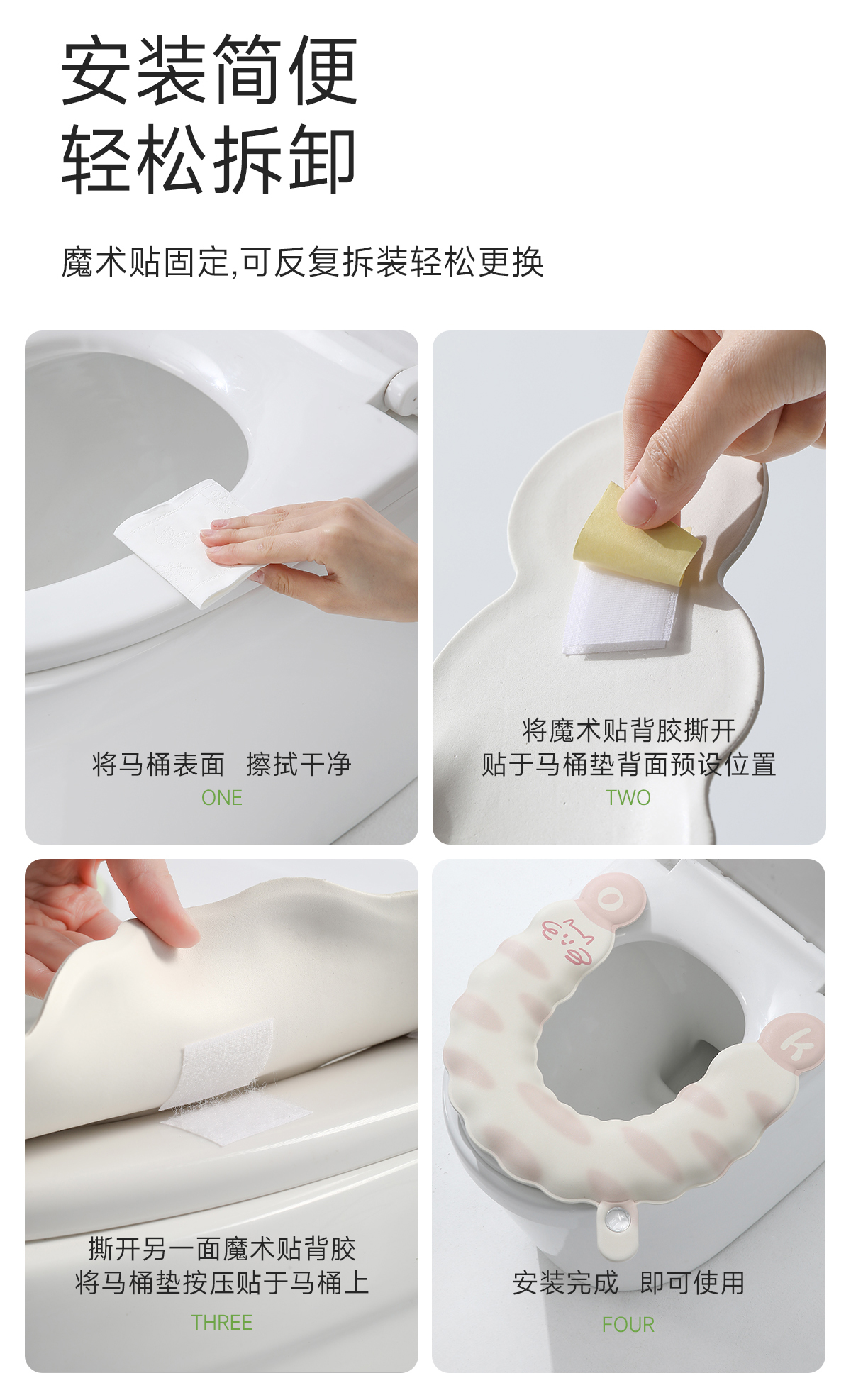 安装简便
轻松拆卸

魔术贴固定,可反复拆装轻松更换

将马桶表面　擦拭干净
ONE

将魔术贴背胶撕开
贴于马桶垫背面预设位置
TWO

撕开另一面魔术贴背胶
将马桶垫按压贴于马桶上
THREE

O
K

安装完成　即可使用
FOUR