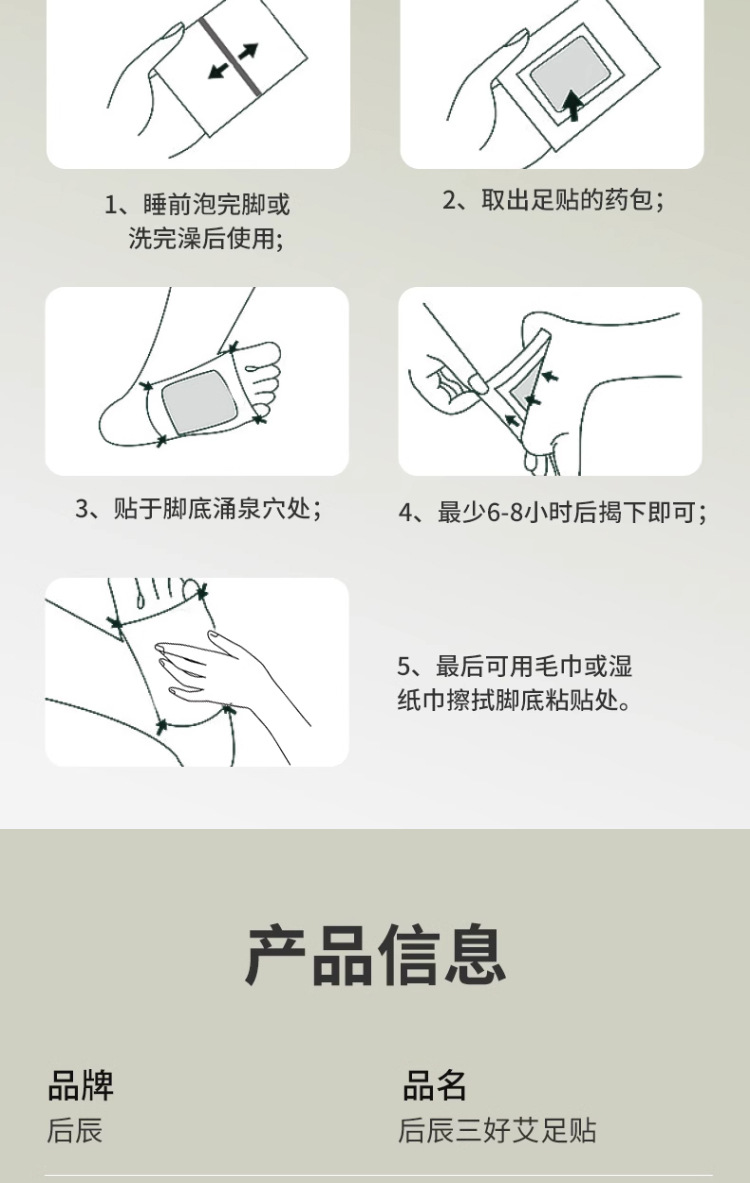 1、睡前泡完脚或洗完澡后使用;

2、取出足贴的药包;

3、贴于脚底涌泉穴处;

4、最少6-8小时后揭下即可;

5、最后可用毛巾或湿纸巾擦拭脚底粘贴处。

产品信息

品牌
后辰

品名
后辰三好艾足贴