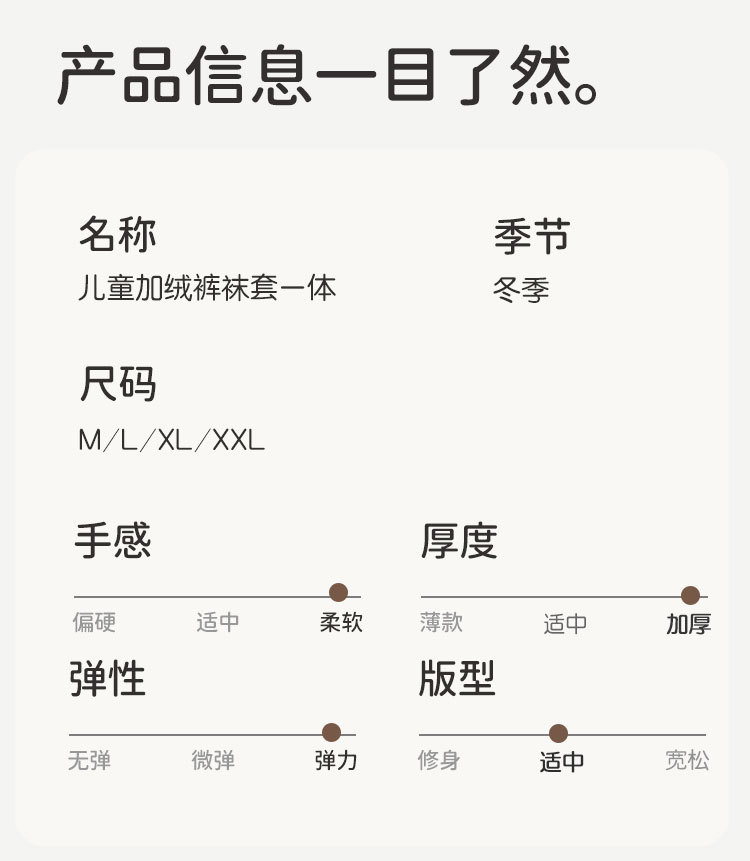 产品信息一目了然。

名称
儿童加绒裤袜套一体

季节
冬季

尺码
M/L/XL/XXL

手感
偏硬 适中 柔软

厚度
薄款 适中 加厚

弹性
无弹 微弹 弹力

版型
修身 适中 宽松