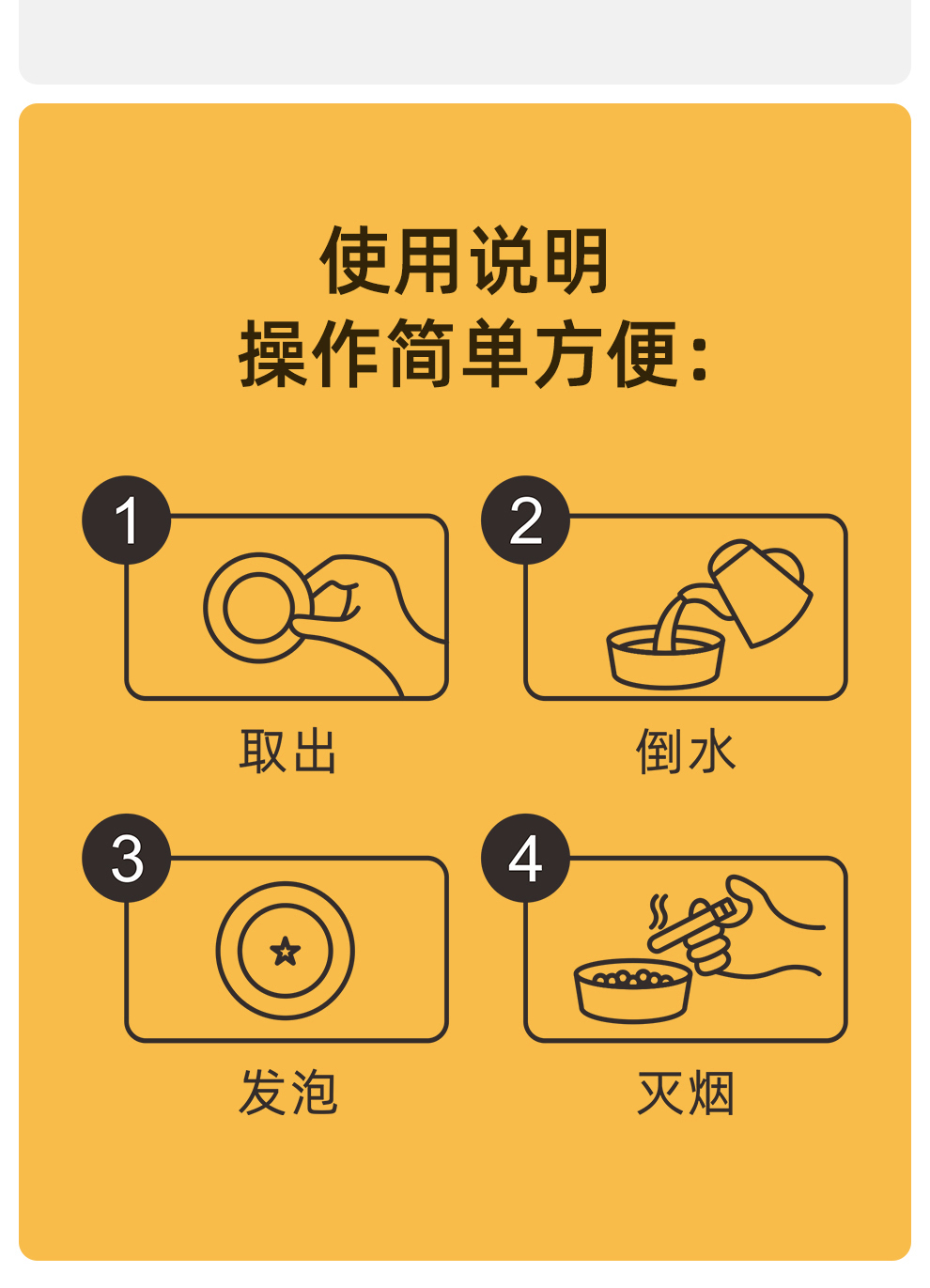 使用说明
操作简单方便:

1
取出

2
倒水

3
发泡

4
灭烟