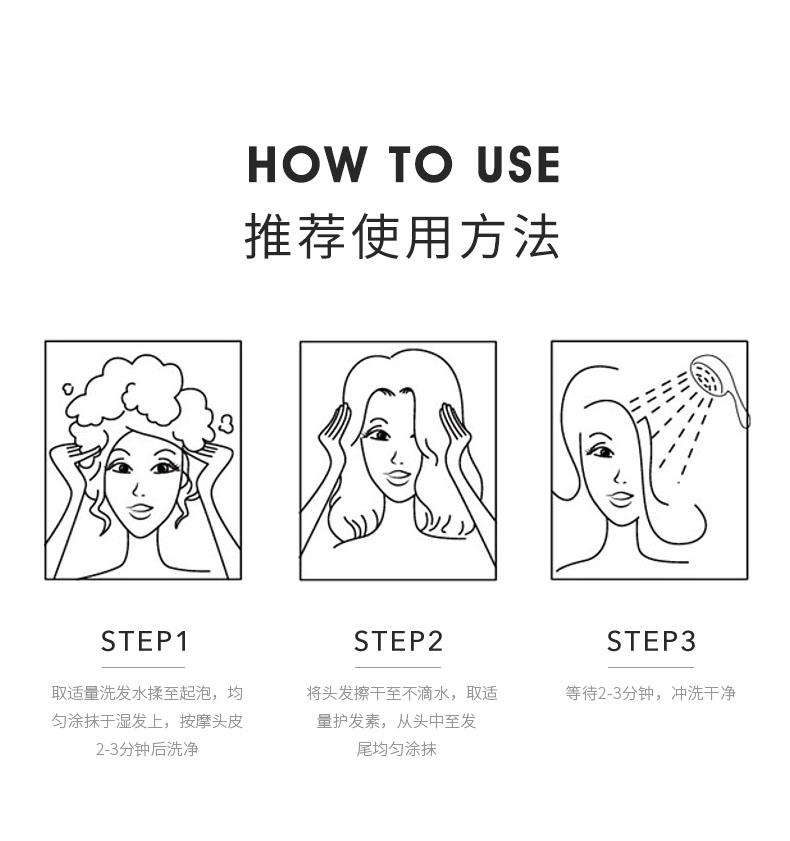 HOW TO USE
推荐使用方法

STEP1
取适量洗发水揉至起泡，均匀涂抹于湿发上，按摩头皮2-3分钟后洗净

STEP2
将头发擦干至不滴水，取适量护发素，从头中至发尾均匀涂抹

STEP3
等待2-3分钟，冲洗干净